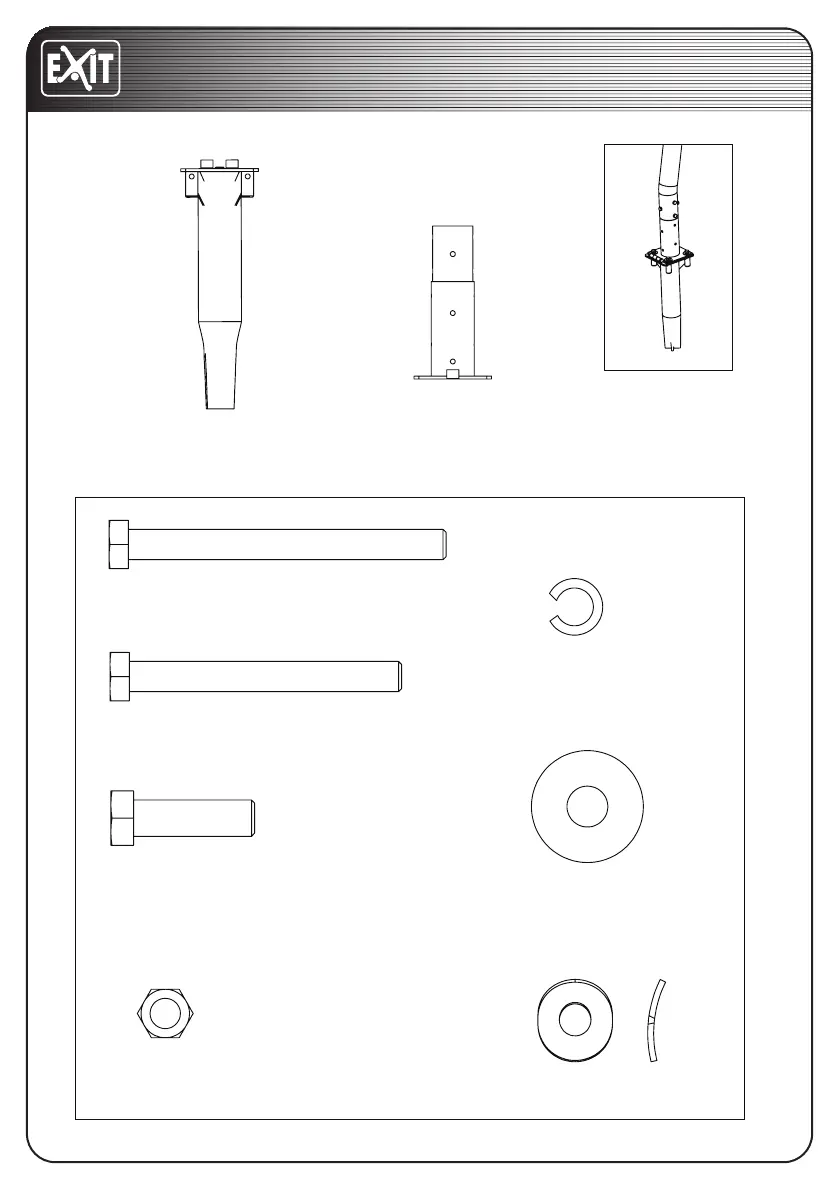 EXIT