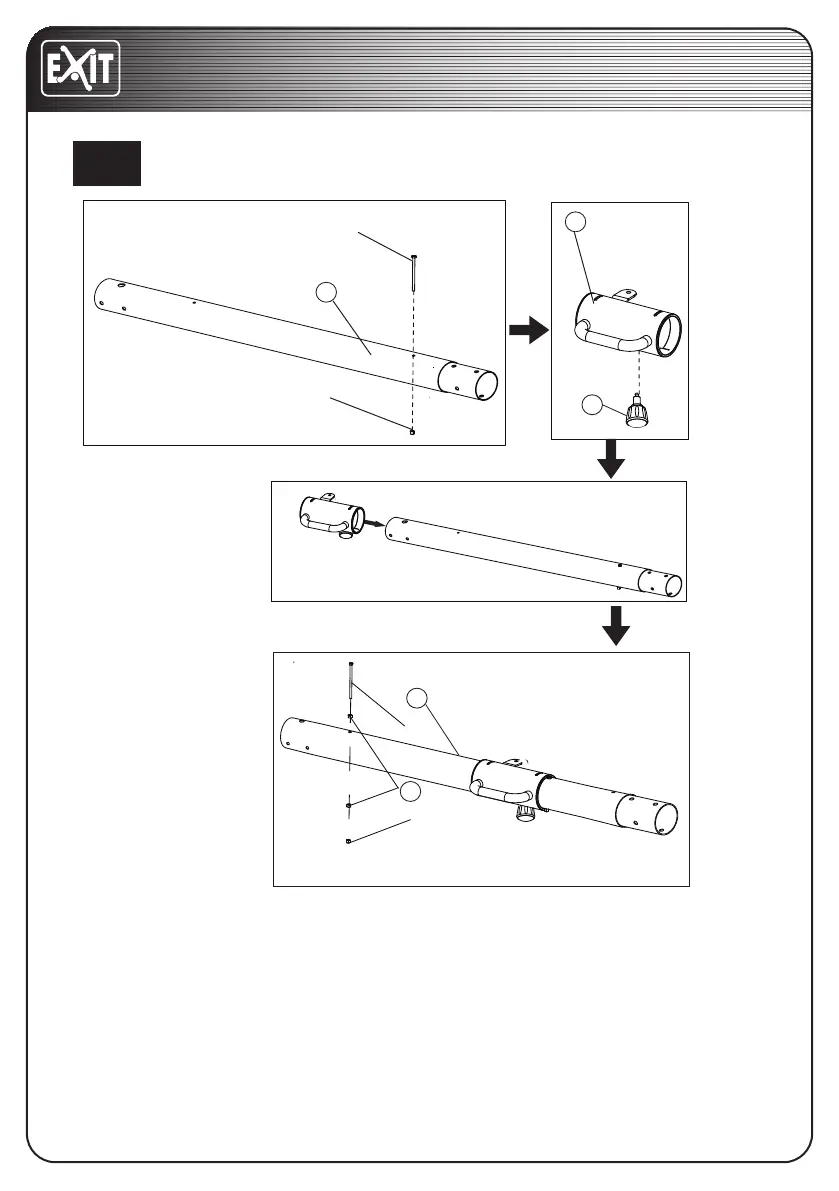 EXIT