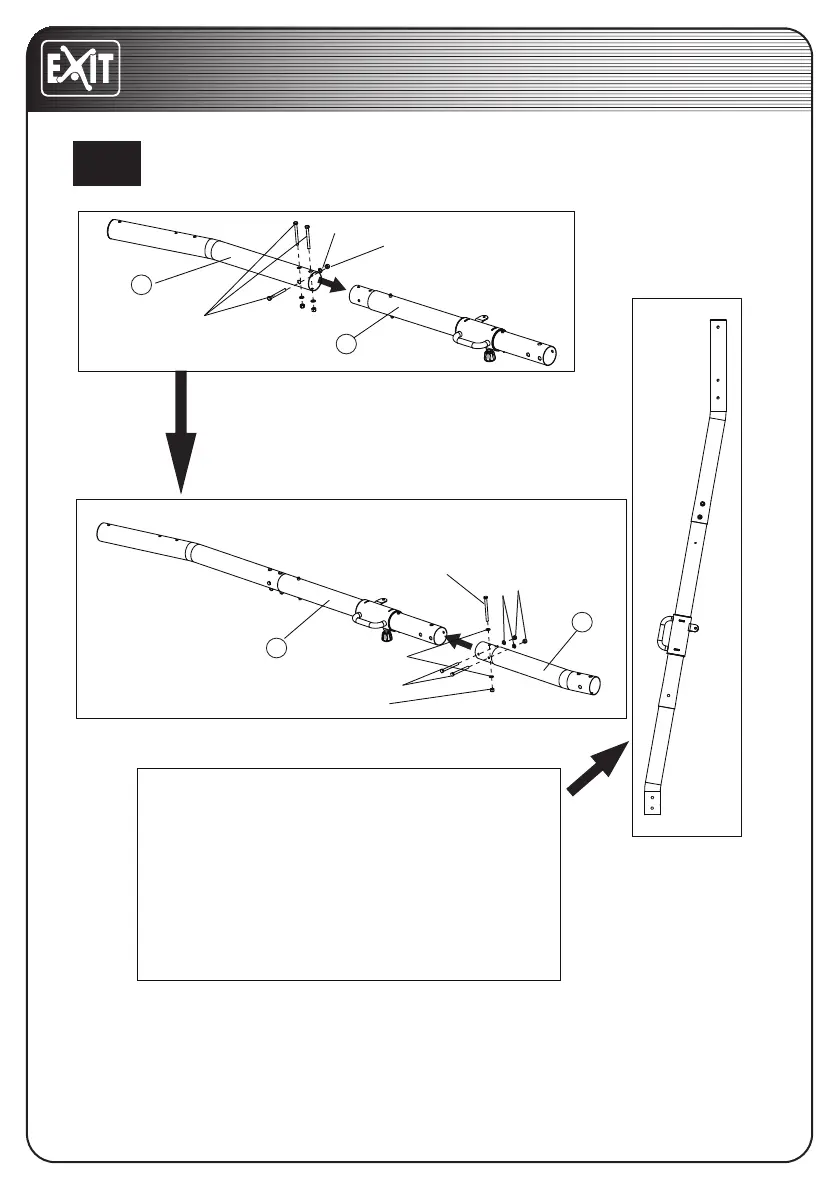 EXIT