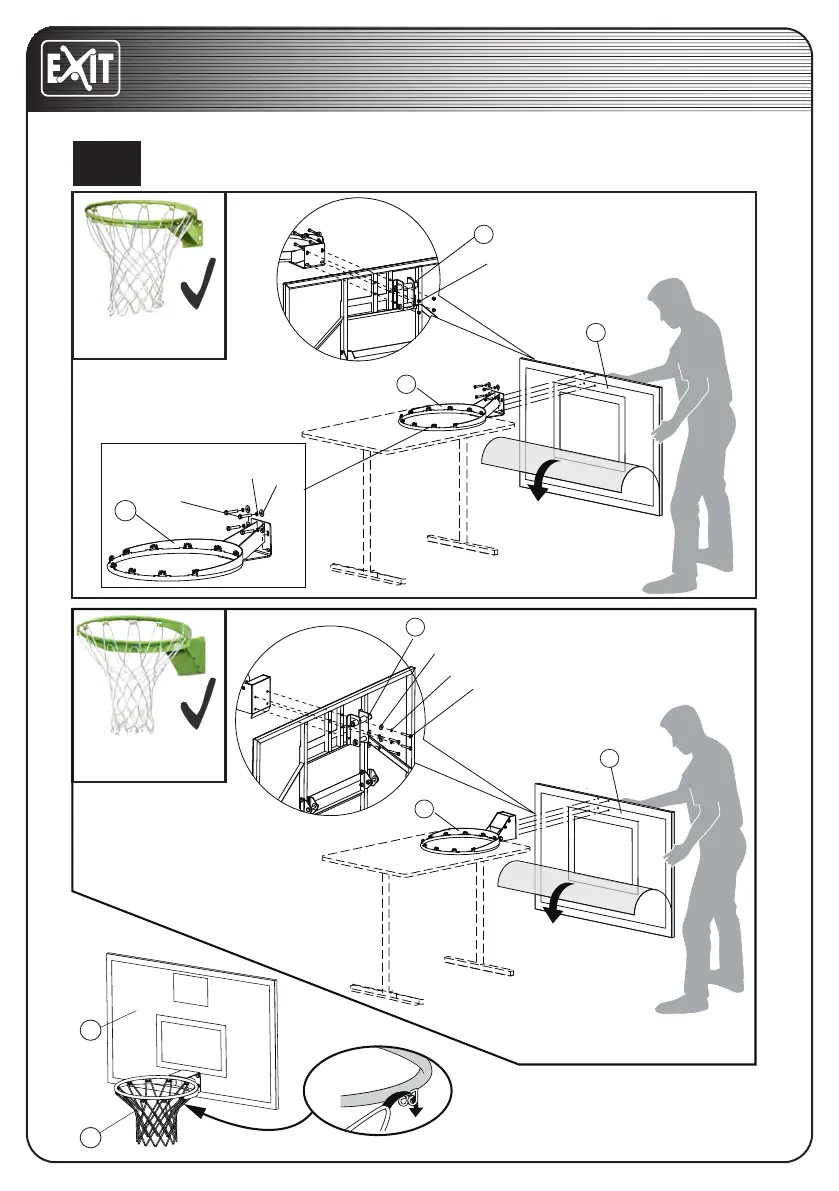 EXIT