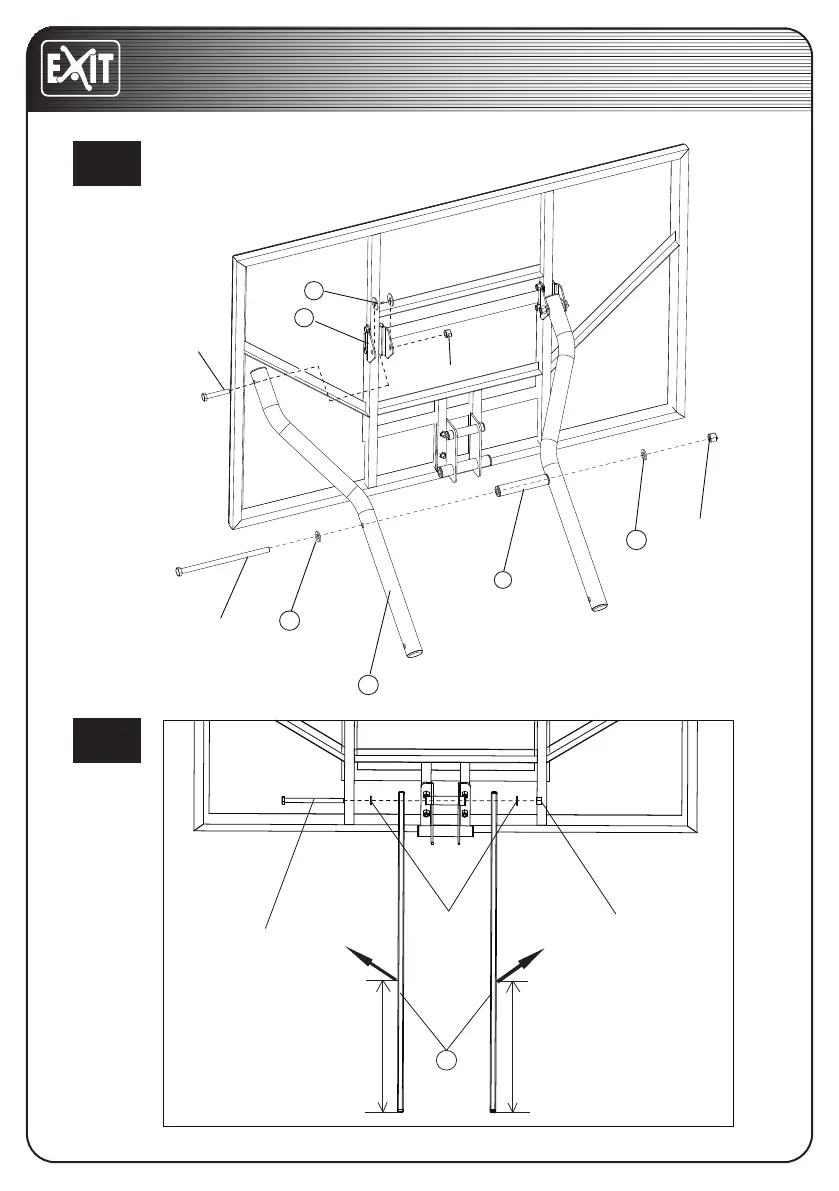 EXIT