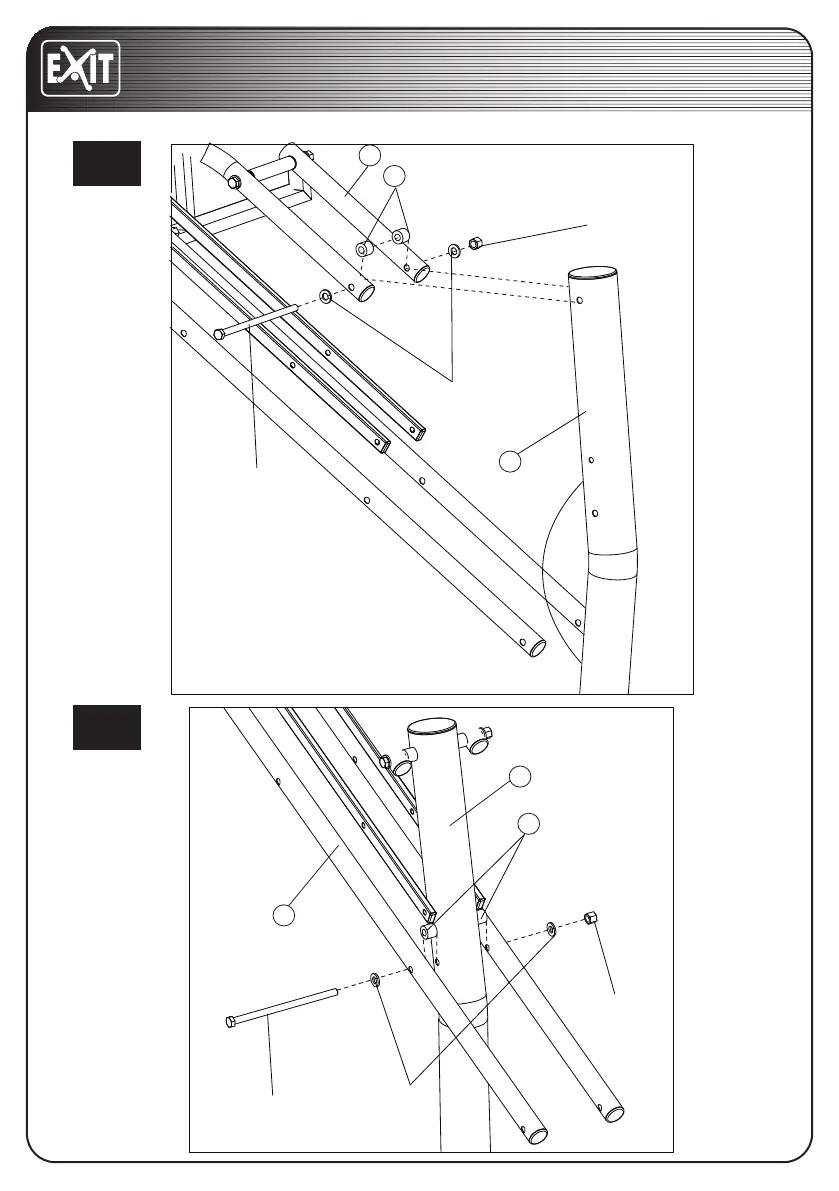 EXIT