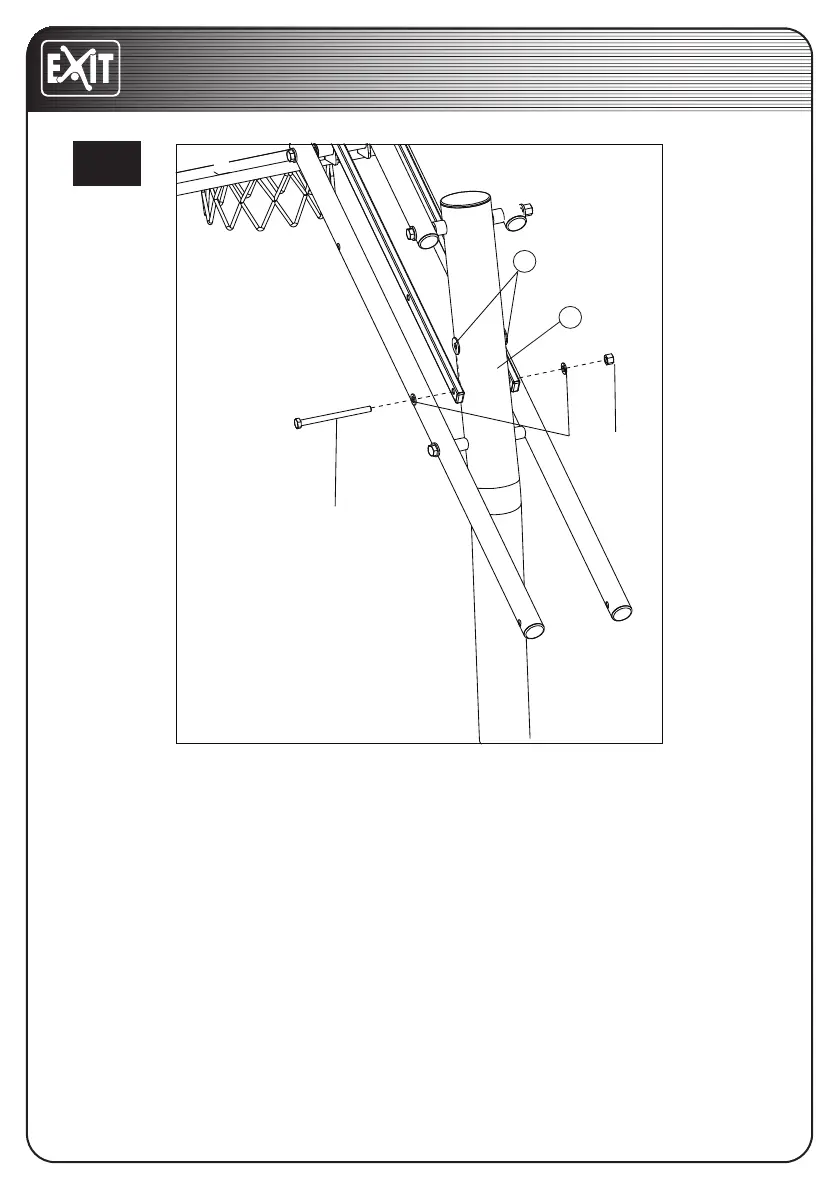 EXIT