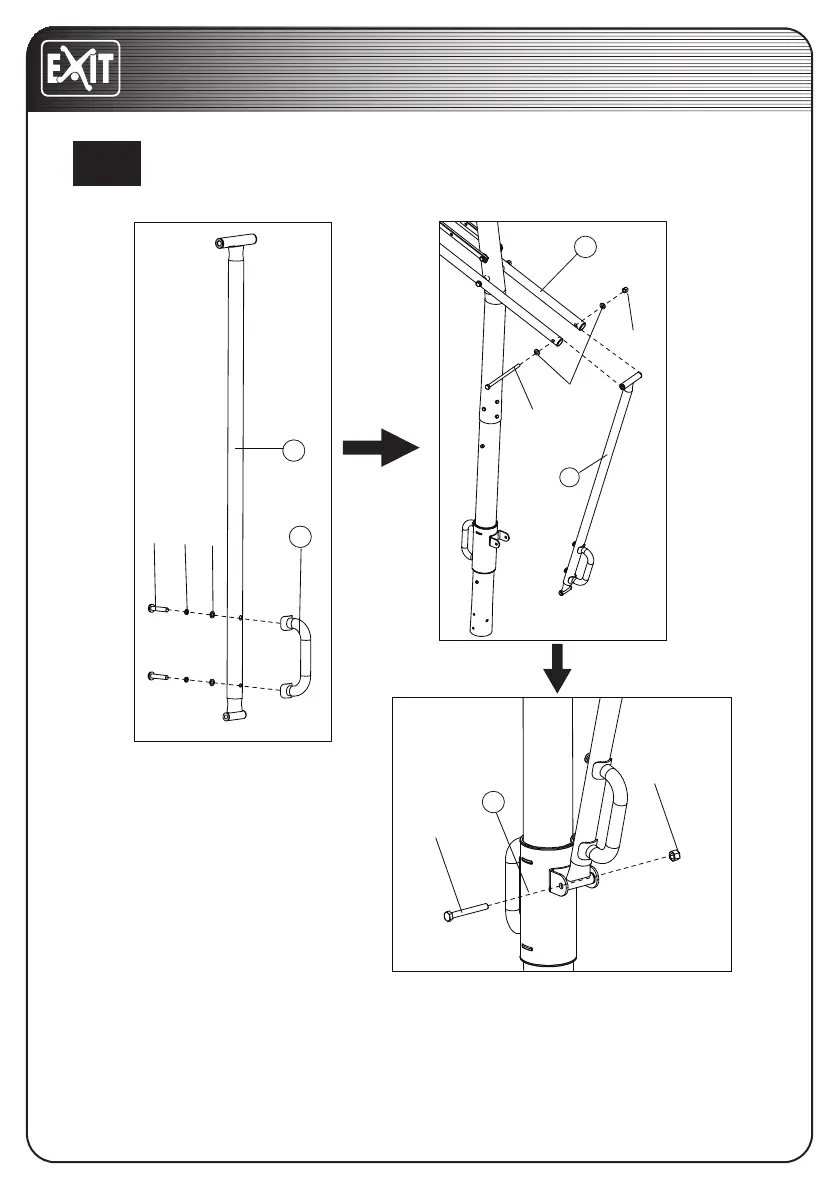 EXIT