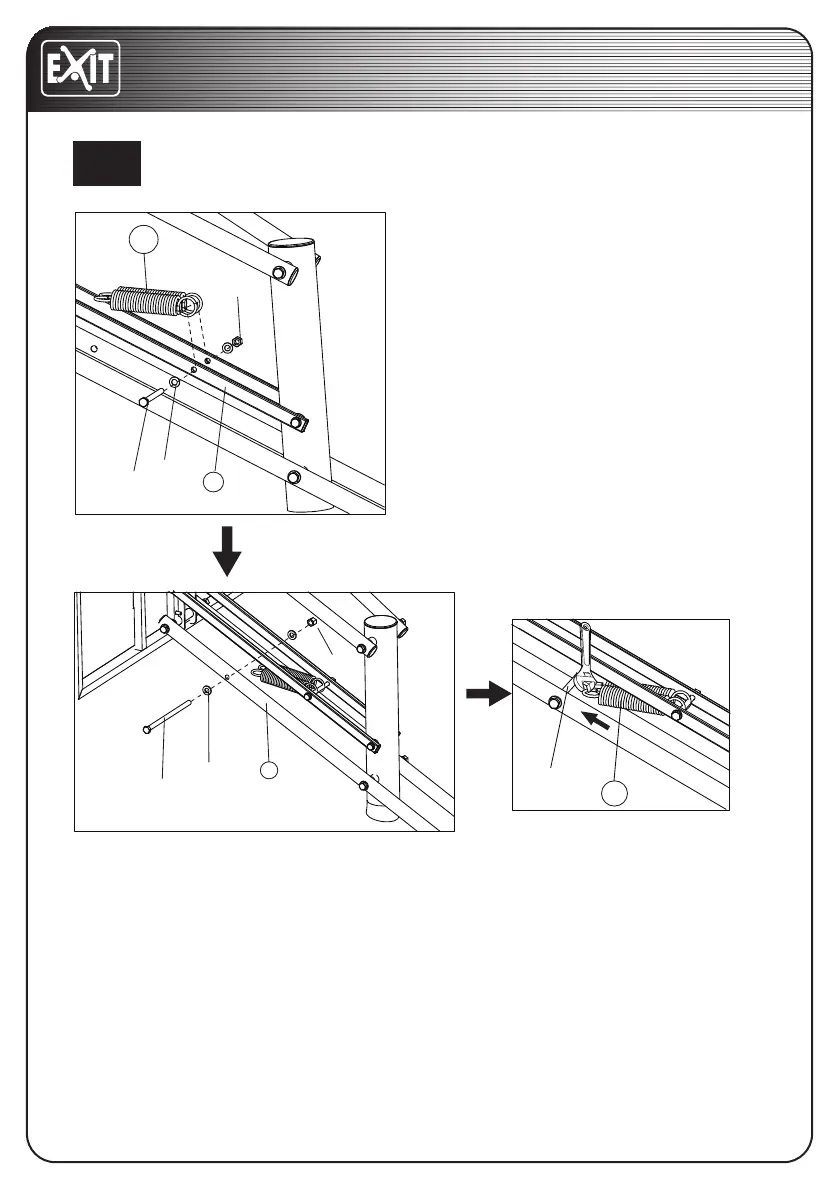 EXIT