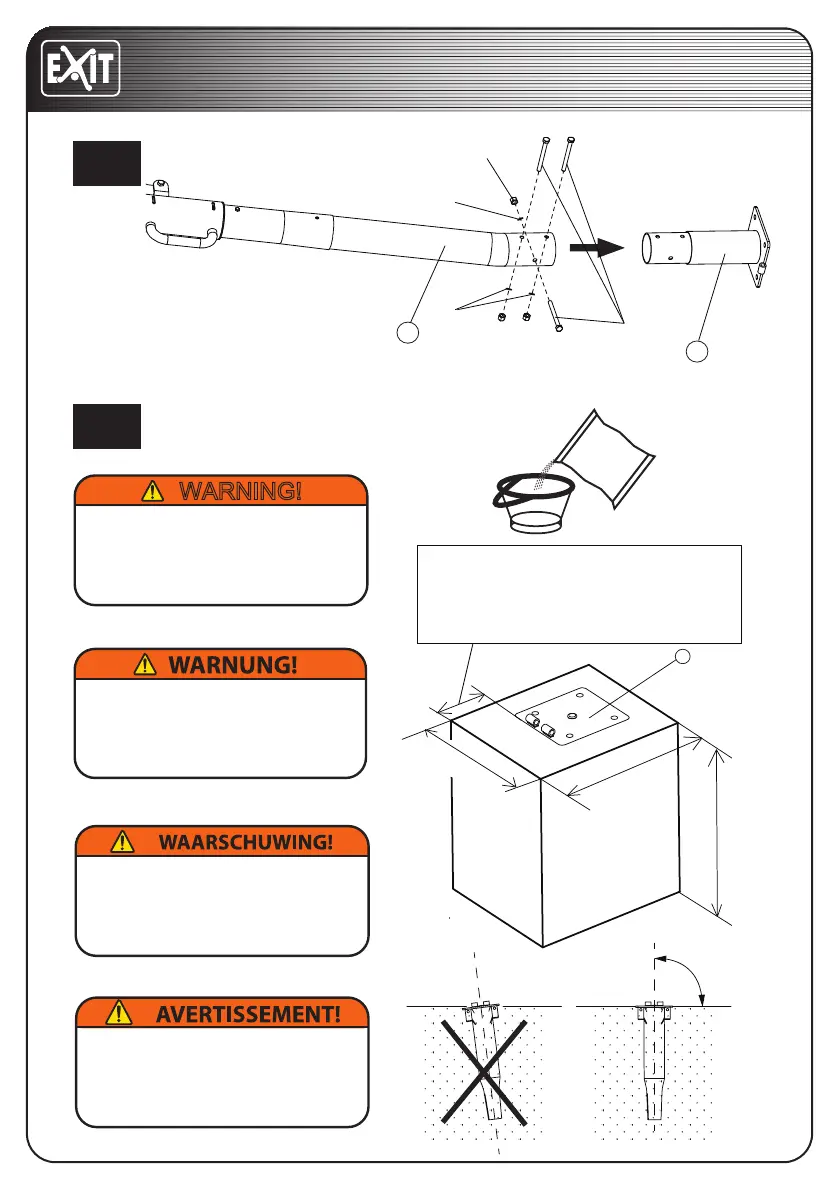 EXIT

WARNING!

WARNUNG!

WAARSCHUWING!

AVERTISSEMENT!