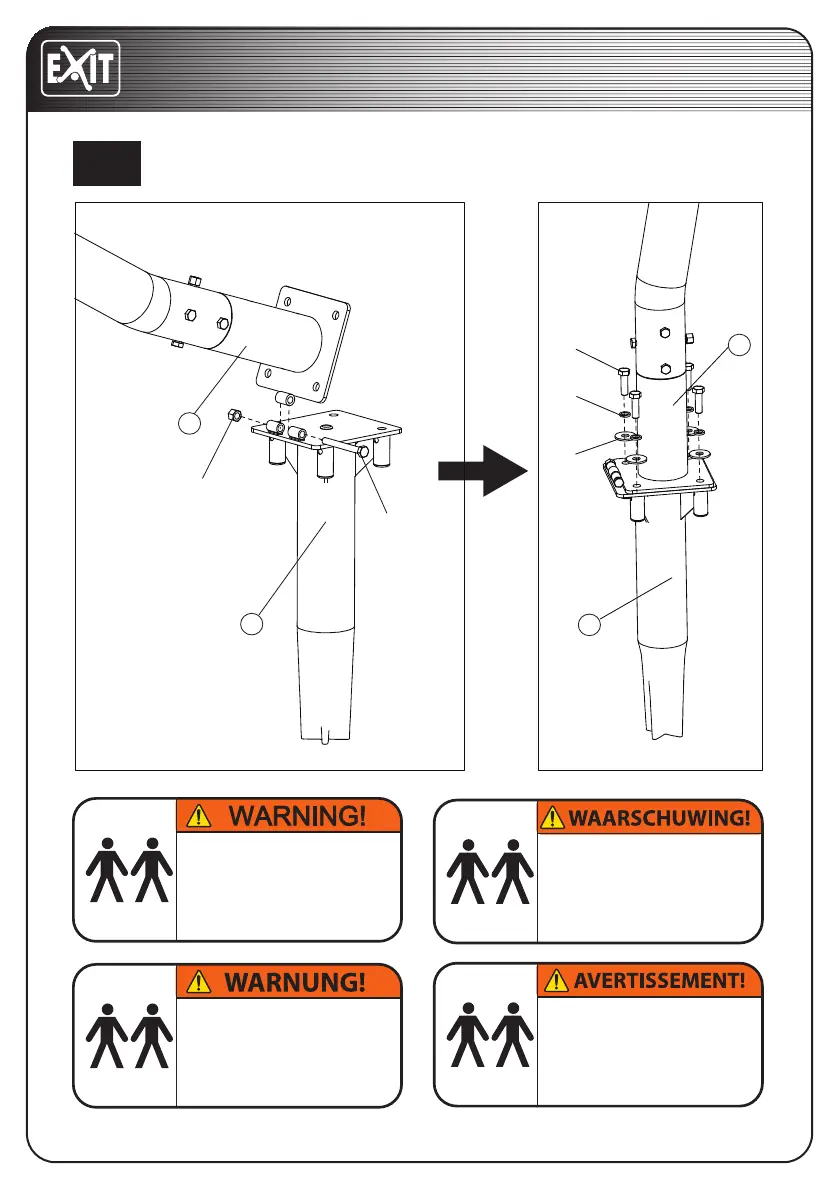 EXIT

WARNING!

WAARSCHUWING!

WARNUNG!

AVERTISSEMENT!