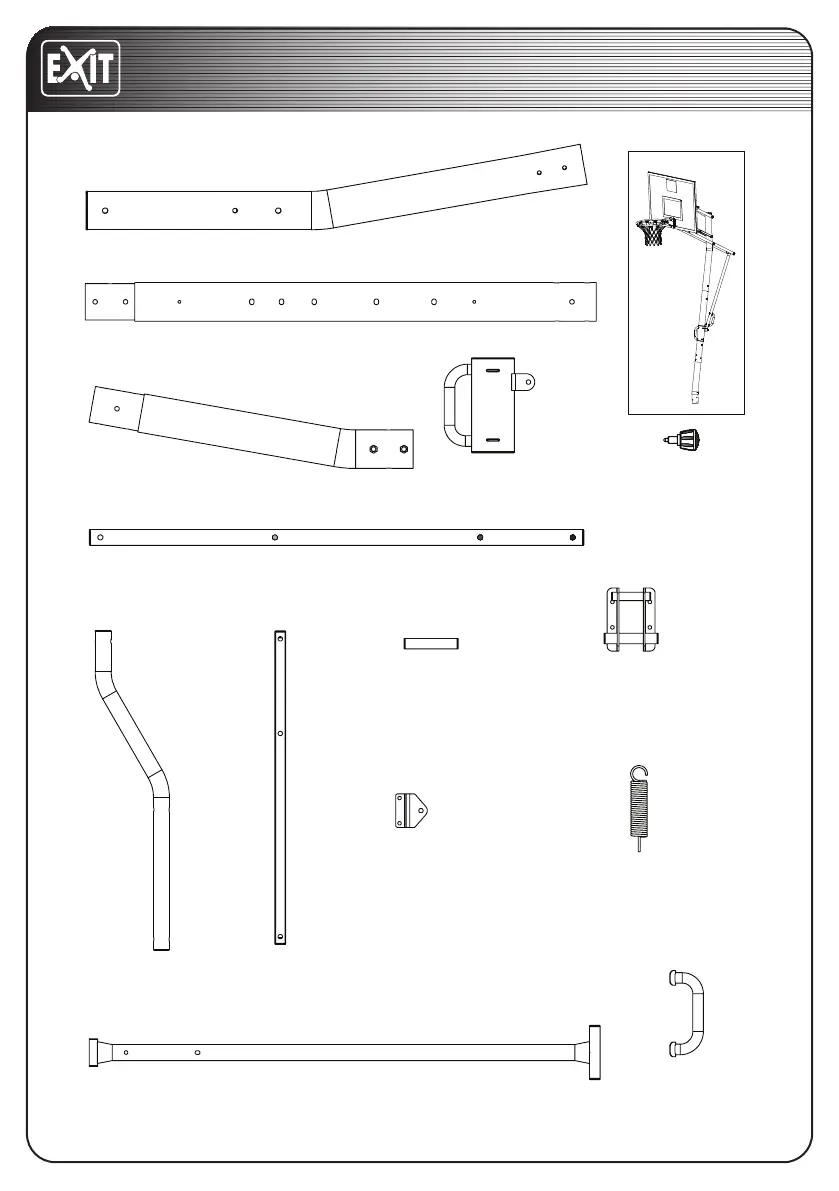 EXIT