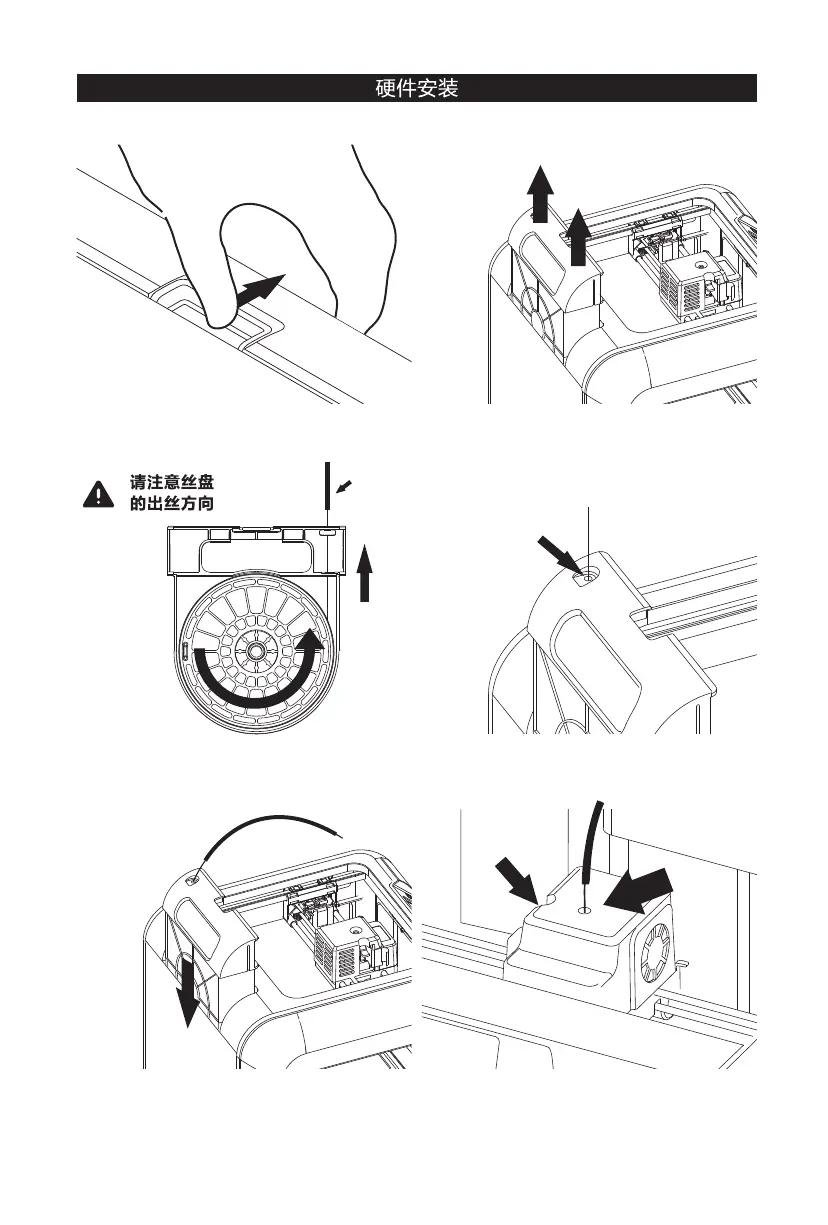 硬件安装

请注意丝盘的出丝方向