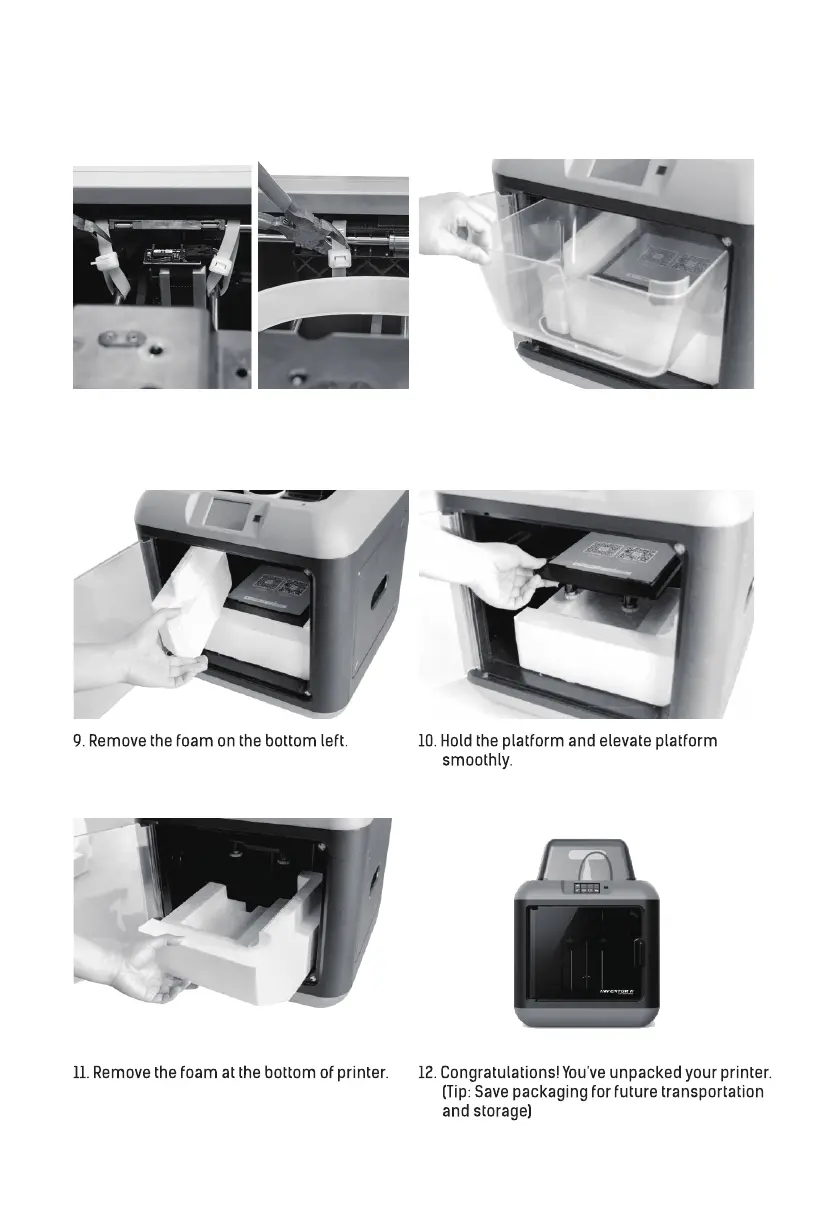 9. Remove the foam on the bottom left.

10. Hold the platform and elevate platform smoothly.

11. Remove the foam at the bottom of printer.

12. Congratulations! You've unpacked your printer. (Tip: Save packaging for future transportation and storage)