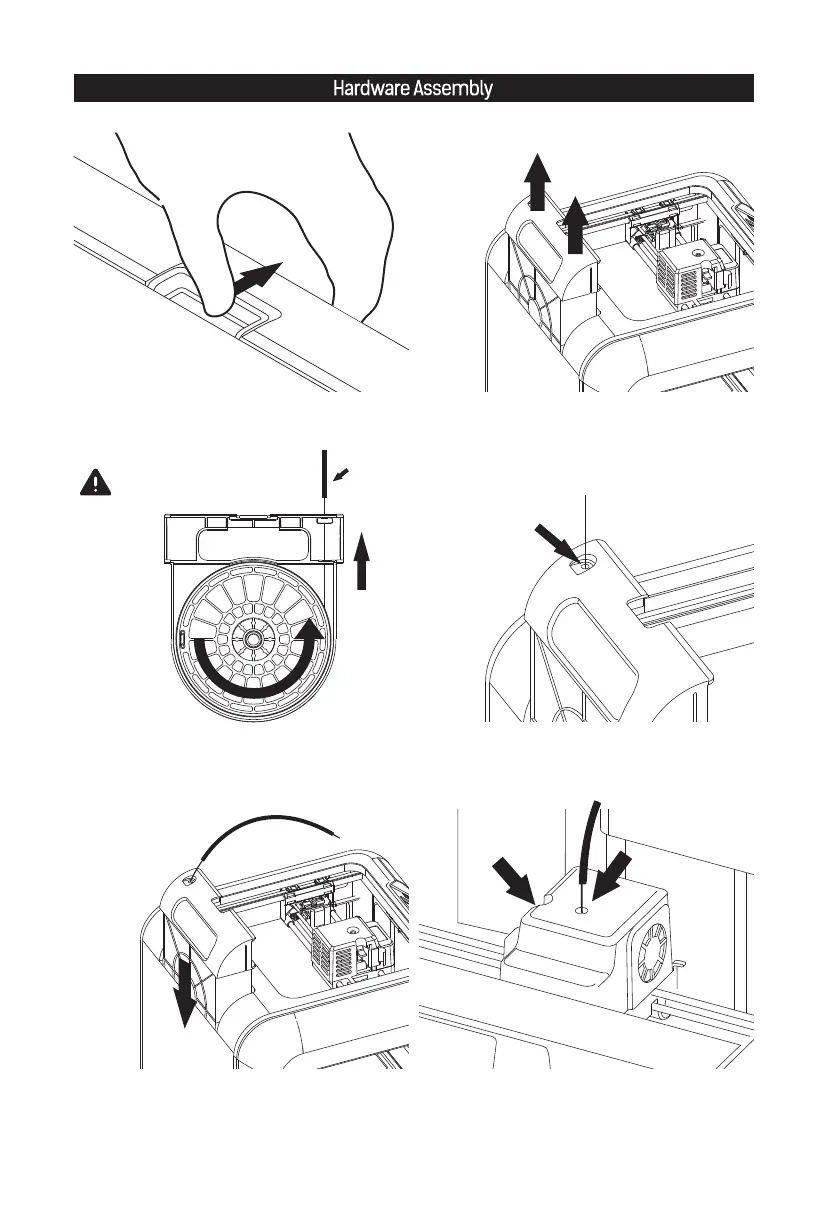 Hardware Assembly