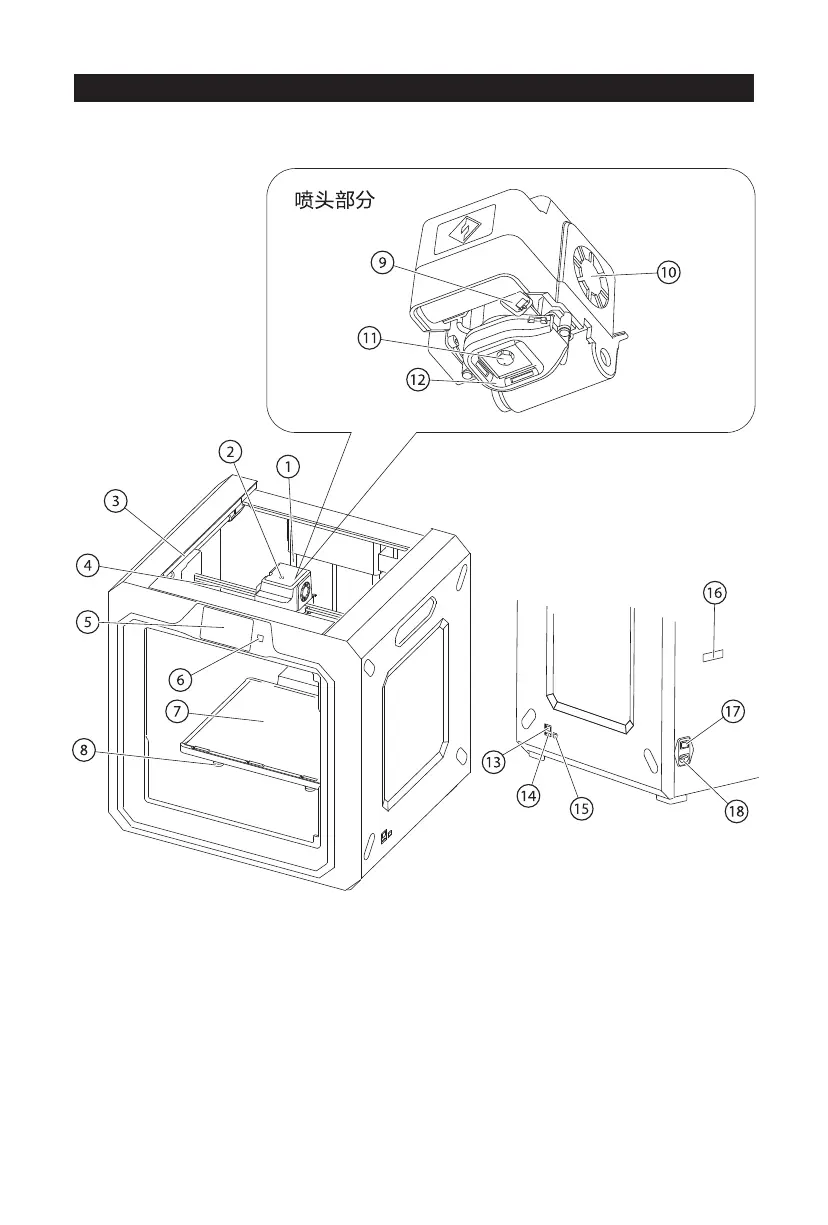 喷头部分

9
10
11
12
2
1
3
4
5
6
7
8
16
17
13
14
15
18