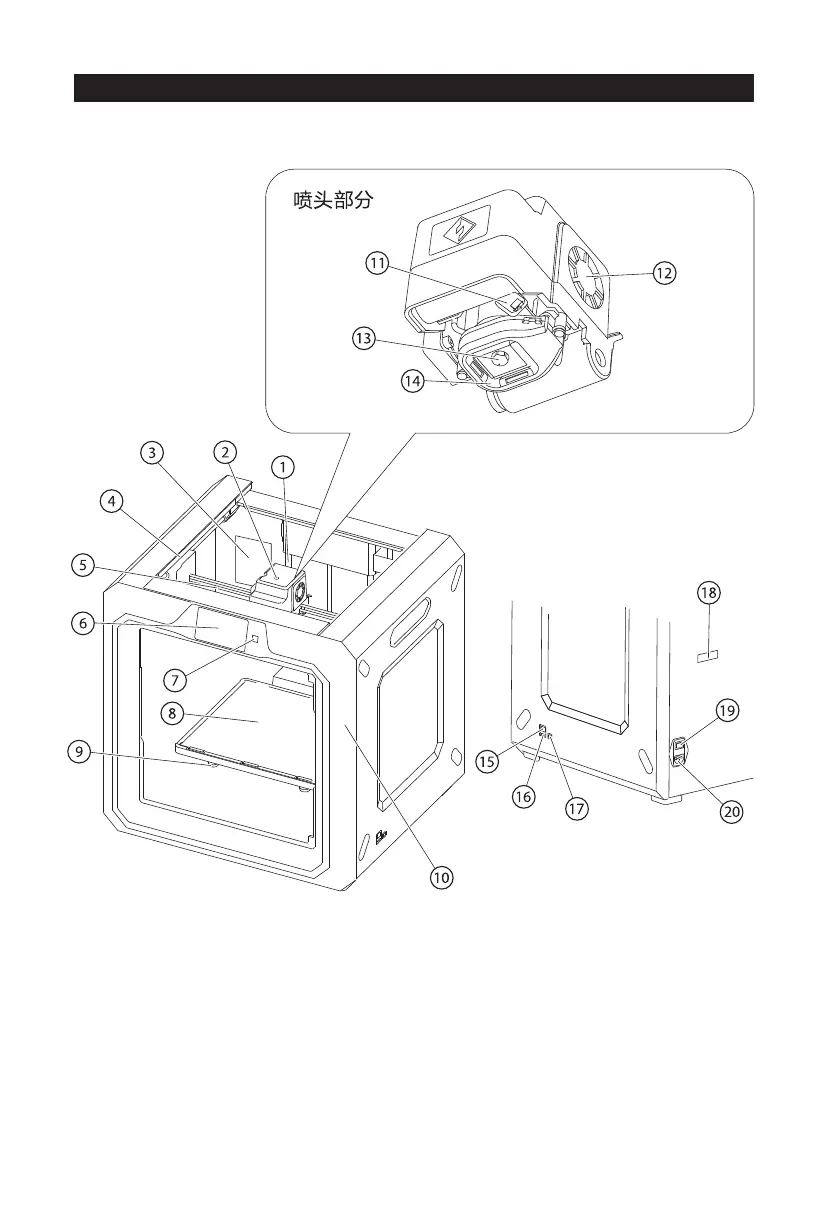 喷头部分

11
12
13
14
3
2
1
4
5
6
7
8
9
10
18
19
15
16
17
20