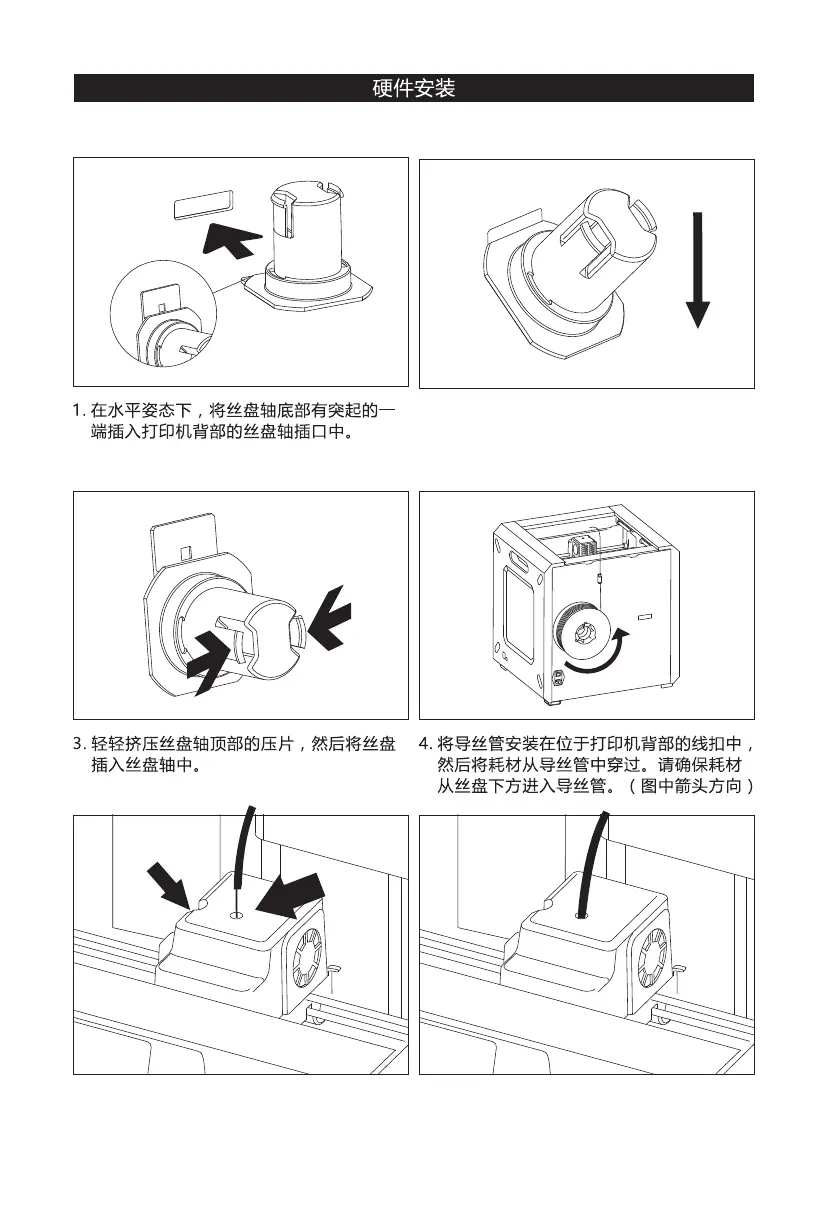 硬件安装

1. 在水平姿态下，将丝盘轴底部有突起的一端插入打印机背部的丝盘轴插口中。

3. 轻轻挤压丝盘轴顶部的压片，然后将丝盘插入丝盘轴中。

4. 将导丝管安装在位于打印机背部的线扣中，然后将耗材从导丝管中穿过。请确保耗材从丝盘下方进入导丝管。（图中箭头方向）