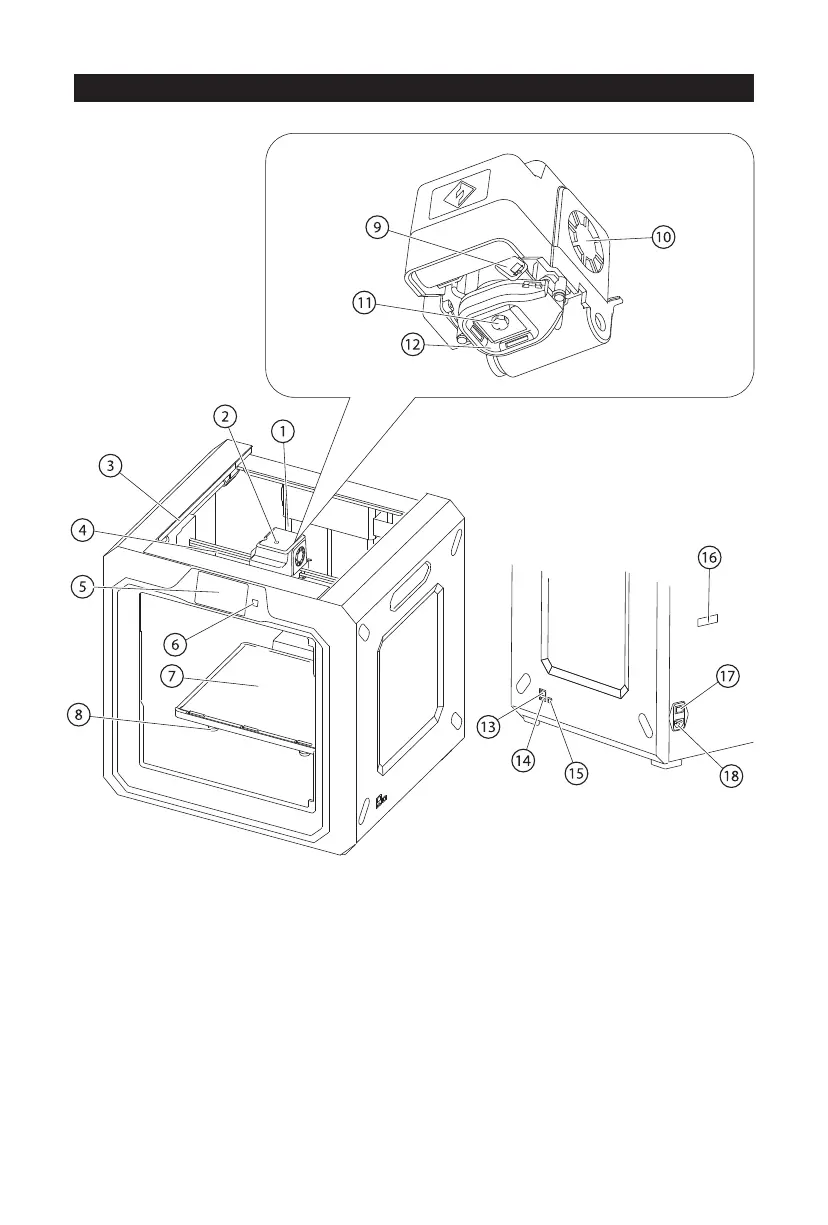 9
10
11
12
2
1
3
4
5
6
7
8
16
17
13
14
15
18