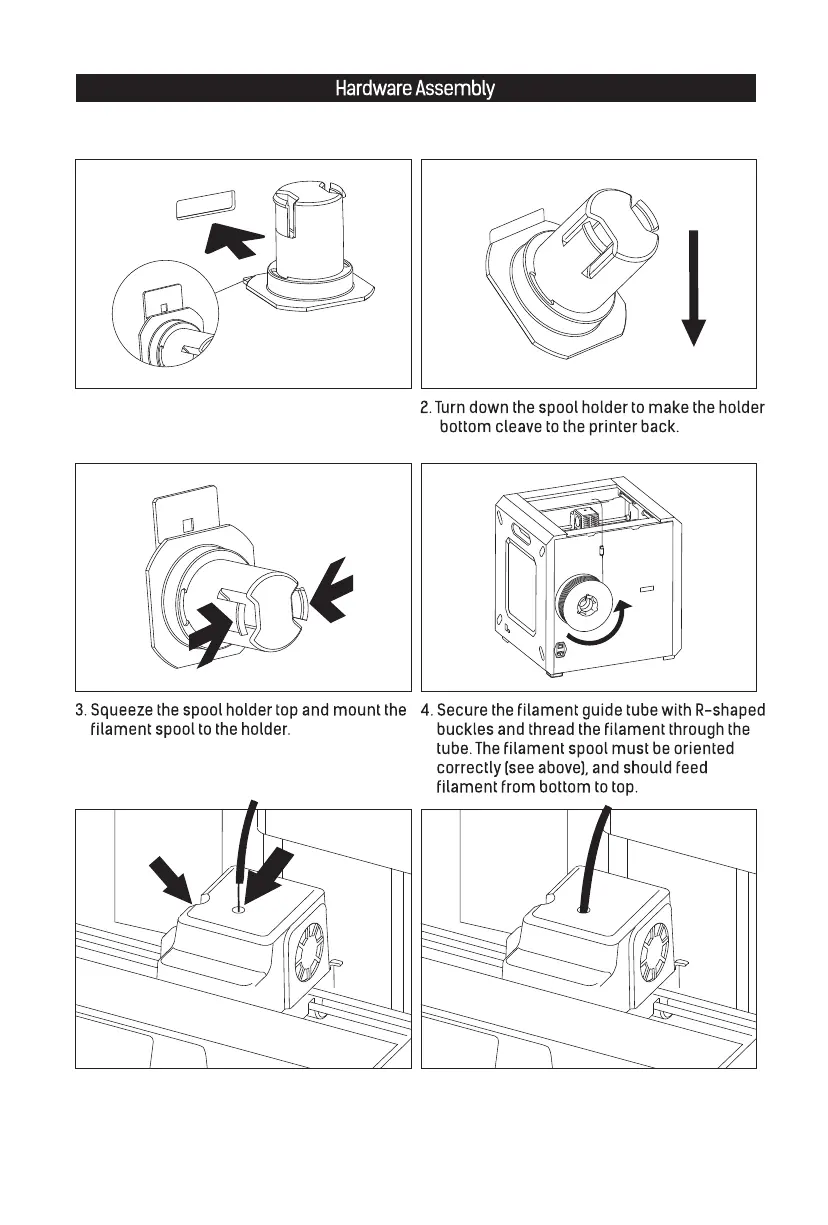 Hardware Assembly

2. Turn down the spool holder to make the holder bottom cleave to the printer back.

3. Squeeze the spool holder top and mount the filament spool to the holder.

4. Secure the filament guide tube with R-shaped buckles and thread the filament through the tube. The filament spool must be oriented correctly (see above), and should feed filament from bottom to top.