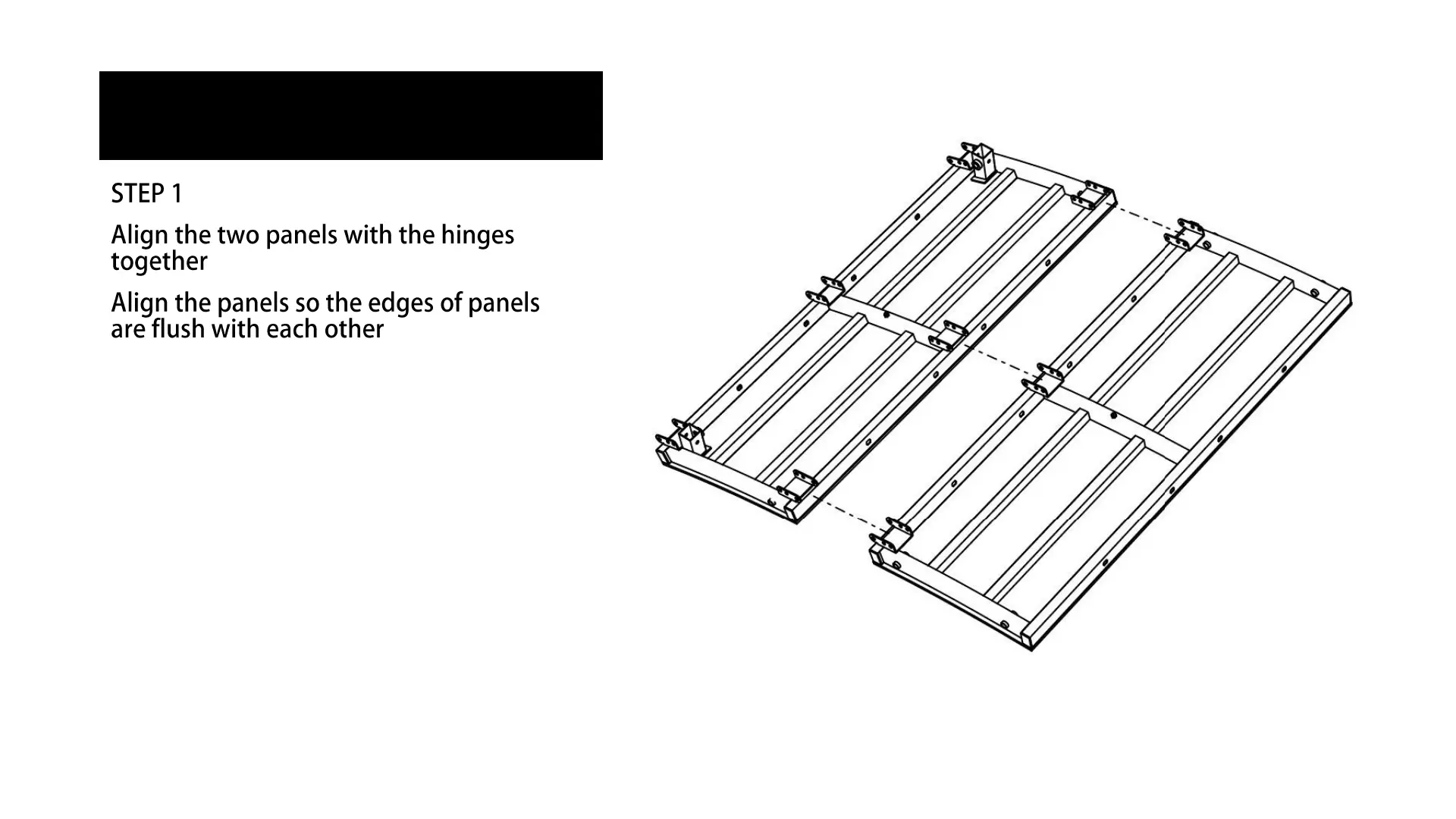 STEP 1

Align the two panels with the hinges together

Align the panels so the edges of panels are flush with each other