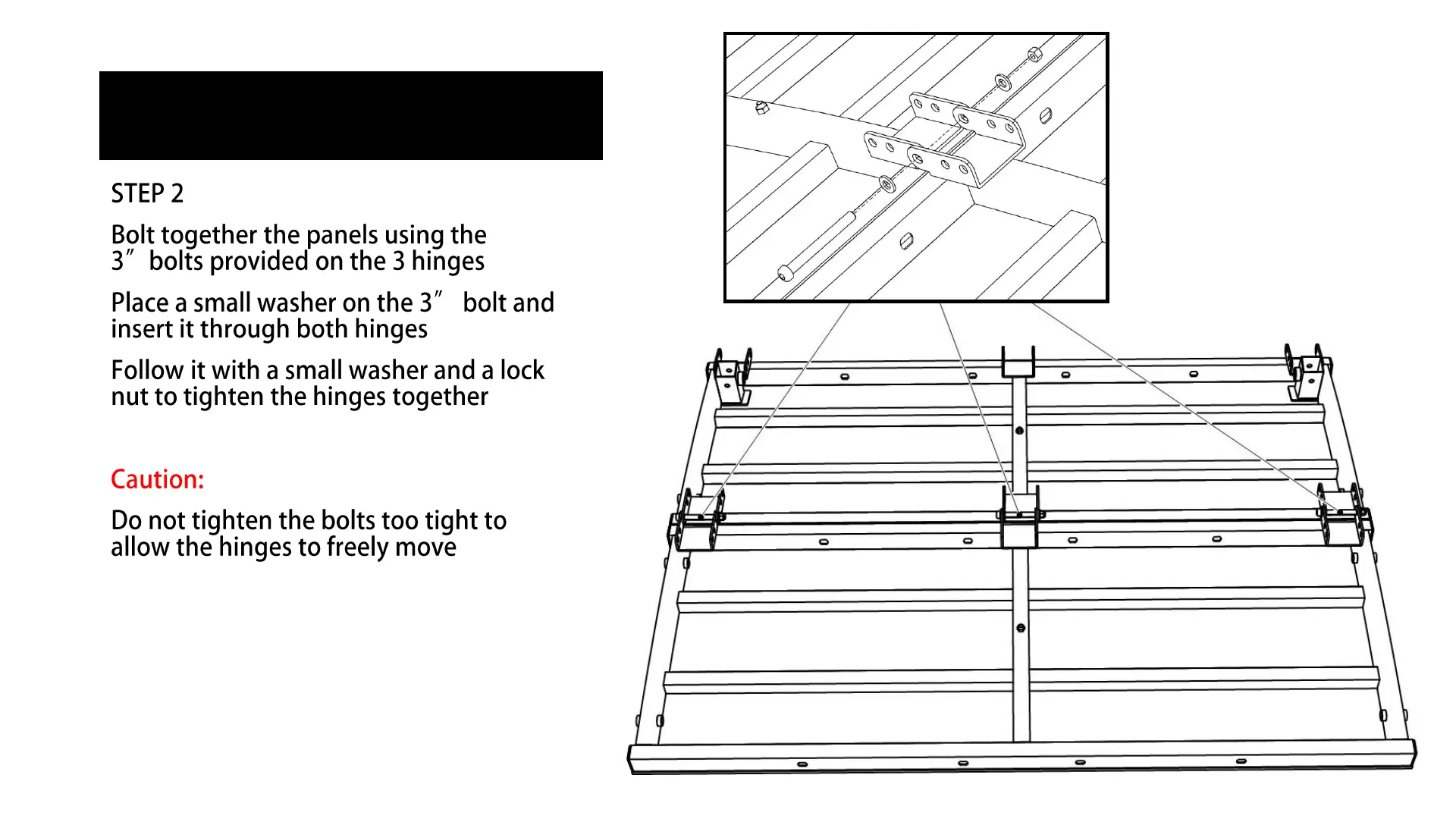 STEP 2

Bolt together the panels using the 3″ bolts provided on the 3 hinges

Place a small washer on the 3″ bolt and insert it through both hinges

Follow it with a small washer and a lock nut to tighten the hinges together

Caution:

Do not tighten the bolts too tight to allow the hinges to freely move