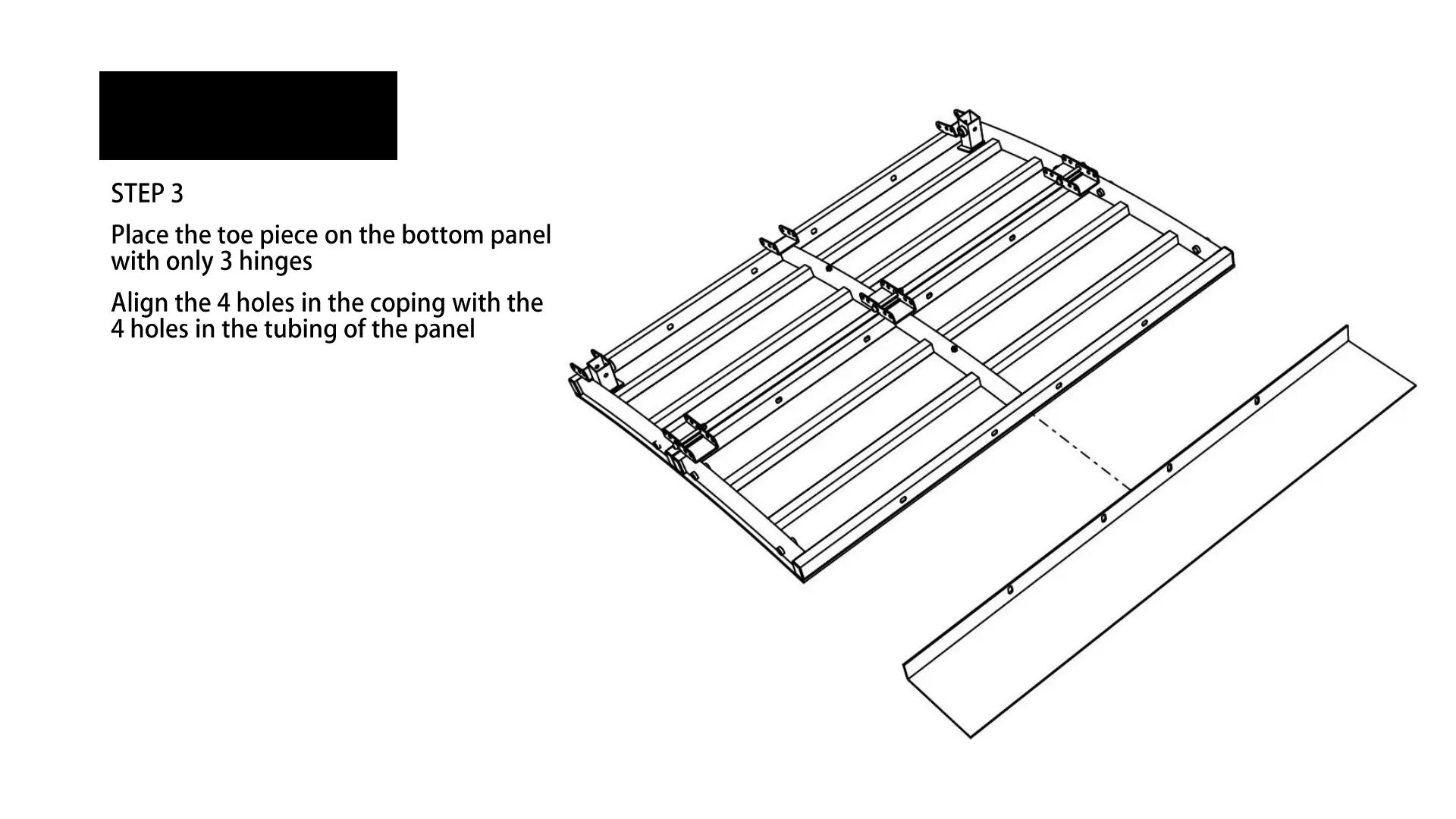 STEP 3

Place the toe piece on the bottom panel with only 3 hinges

Align the 4 holes in the coping with the 4 holes in the tubing of the panel