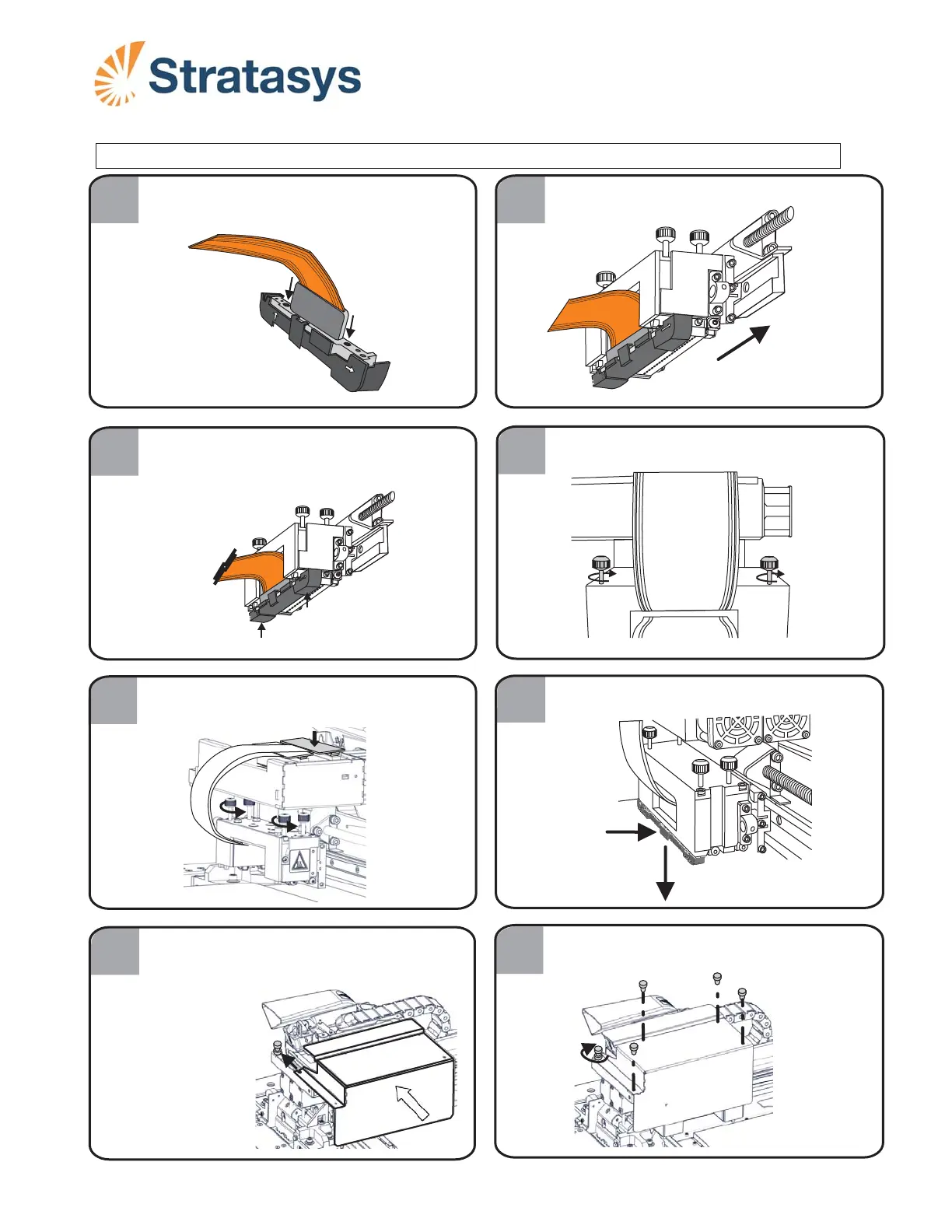 Stratasys