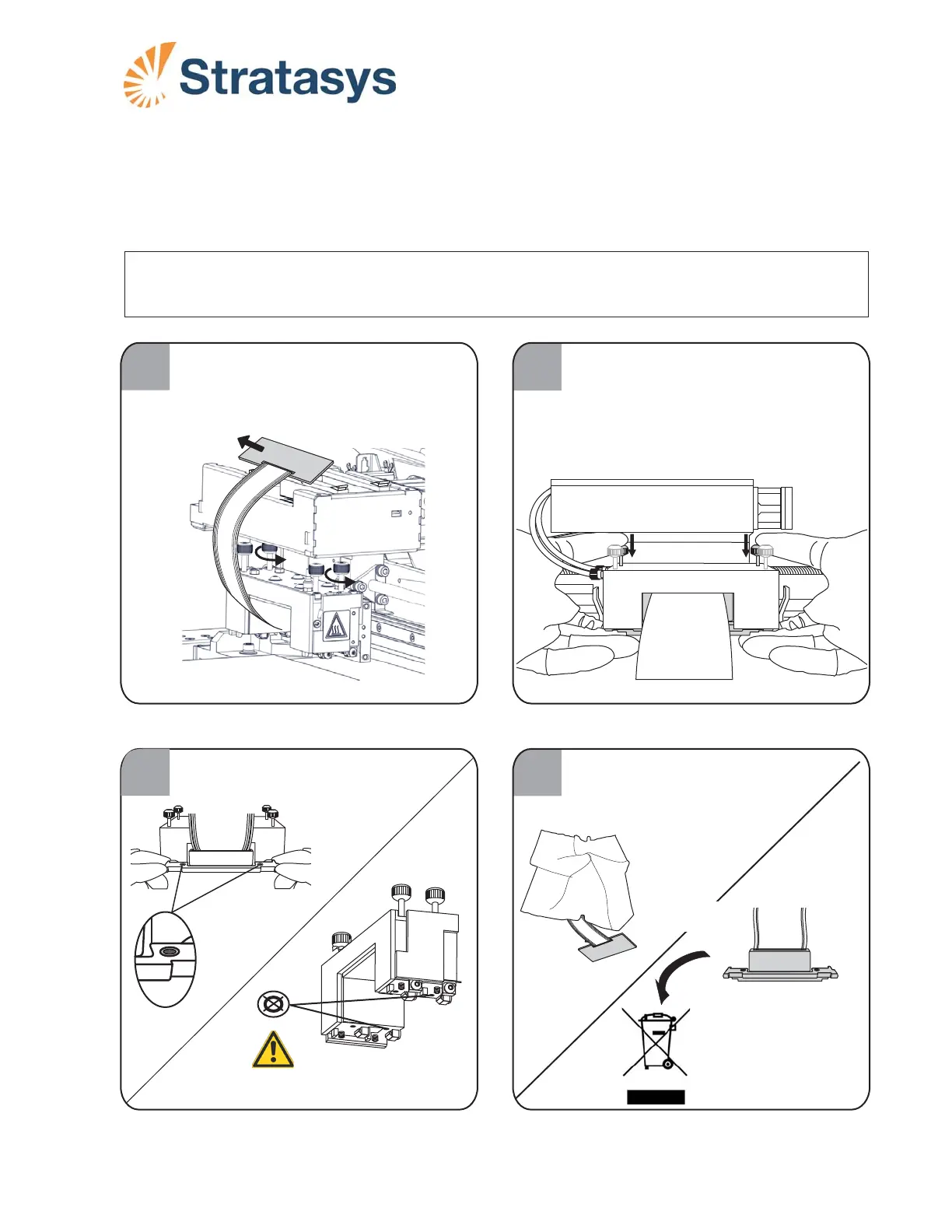 Stratasys