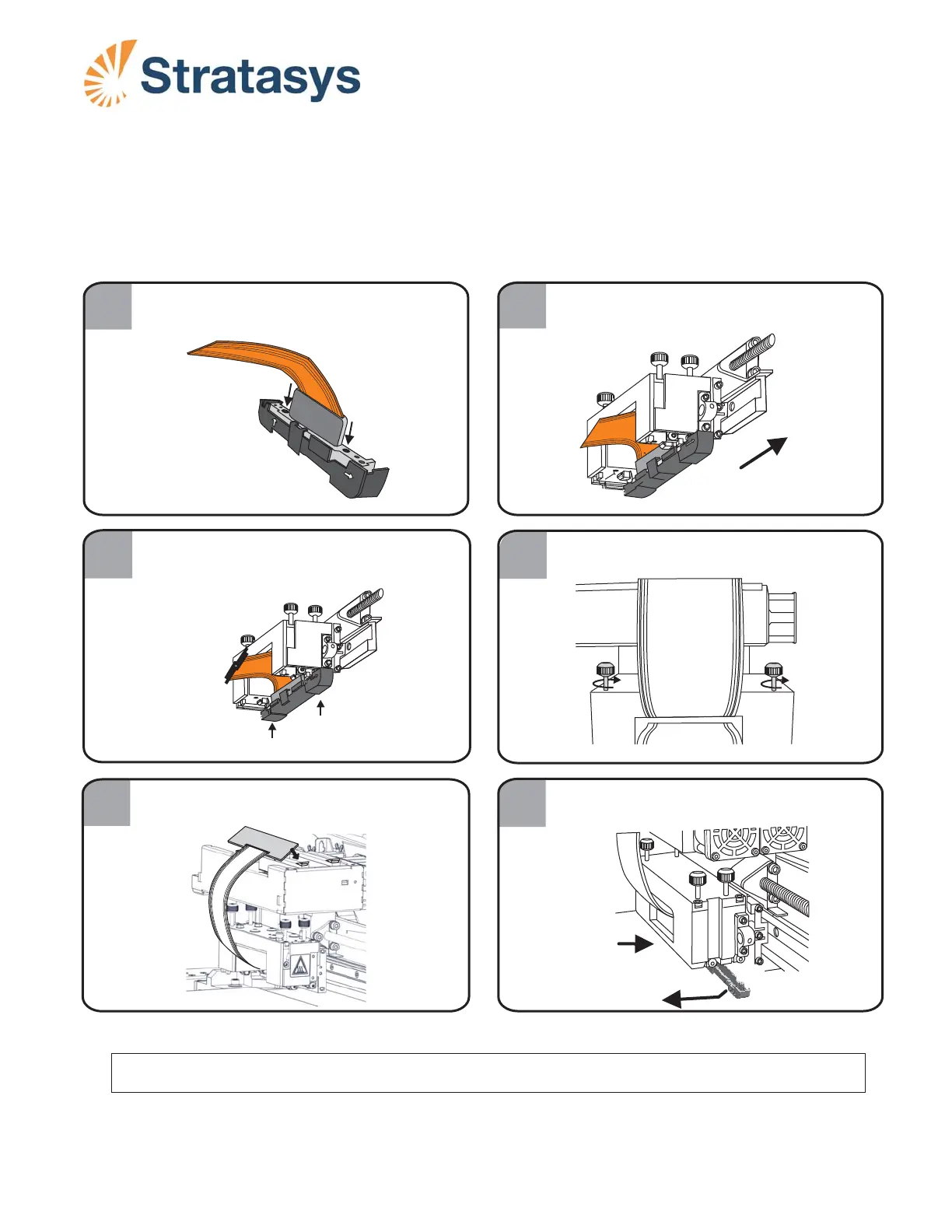 Stratasys