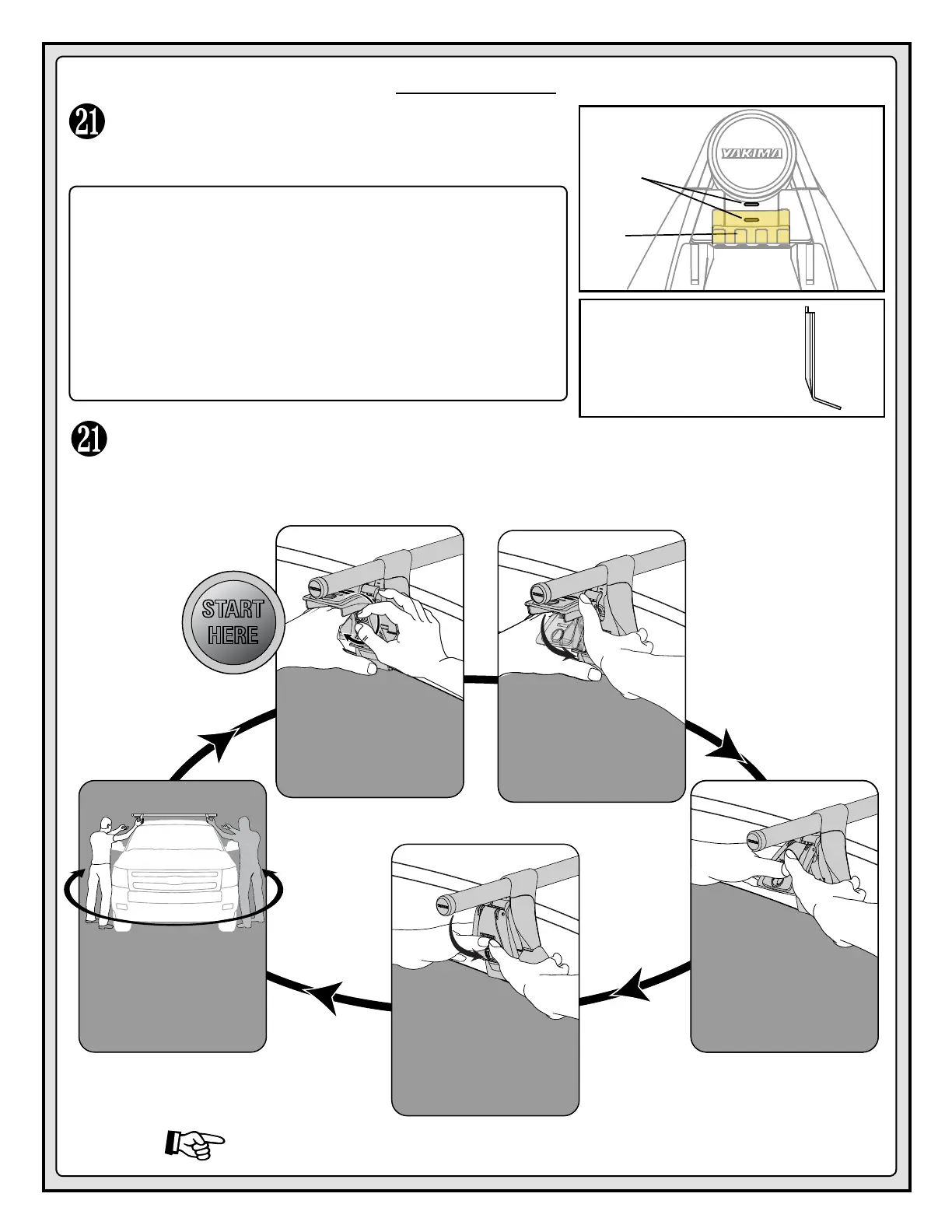 21

YAKIMA

21

START HERE