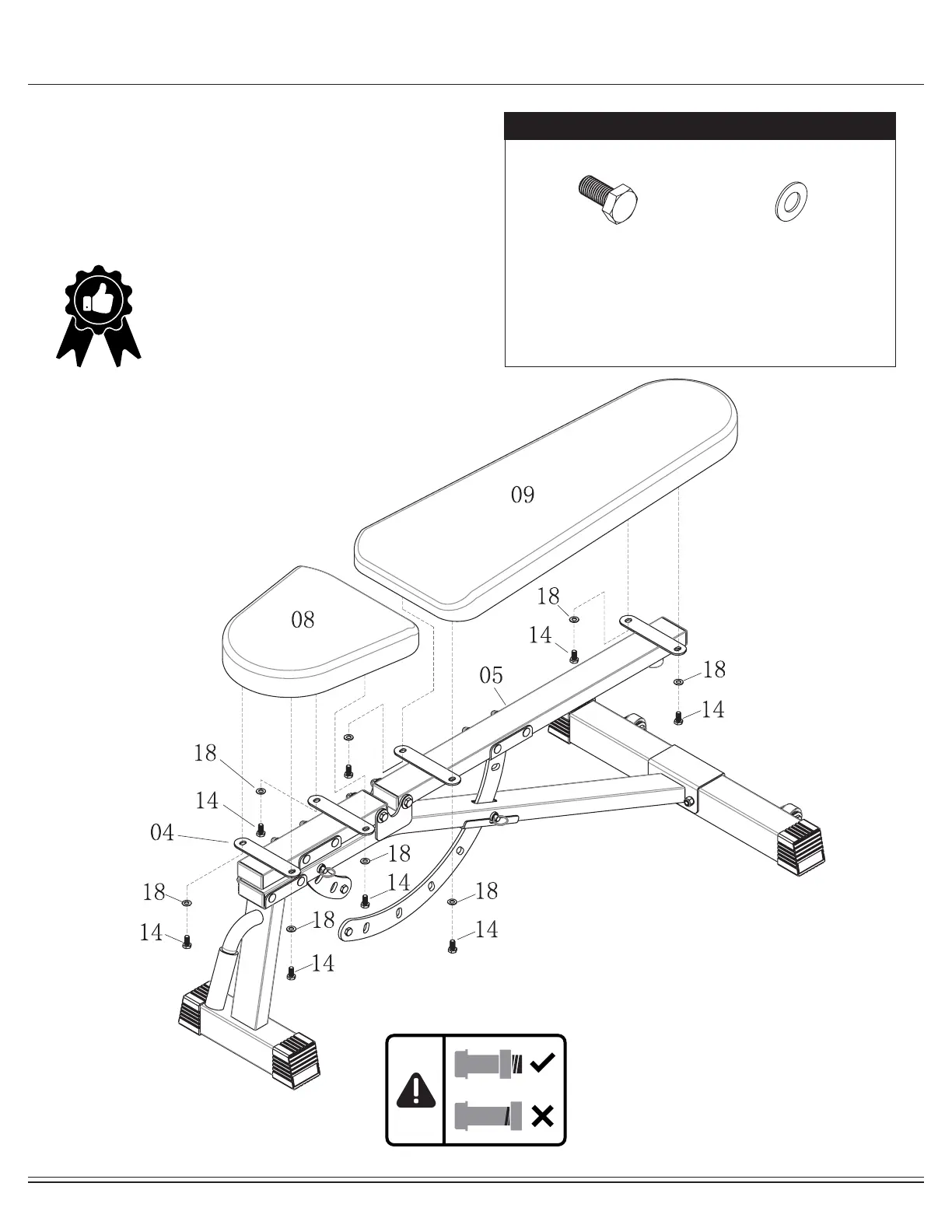 09

08

18

14

05

18

14

18

14

04

18

14

18

14

18

14

18

14