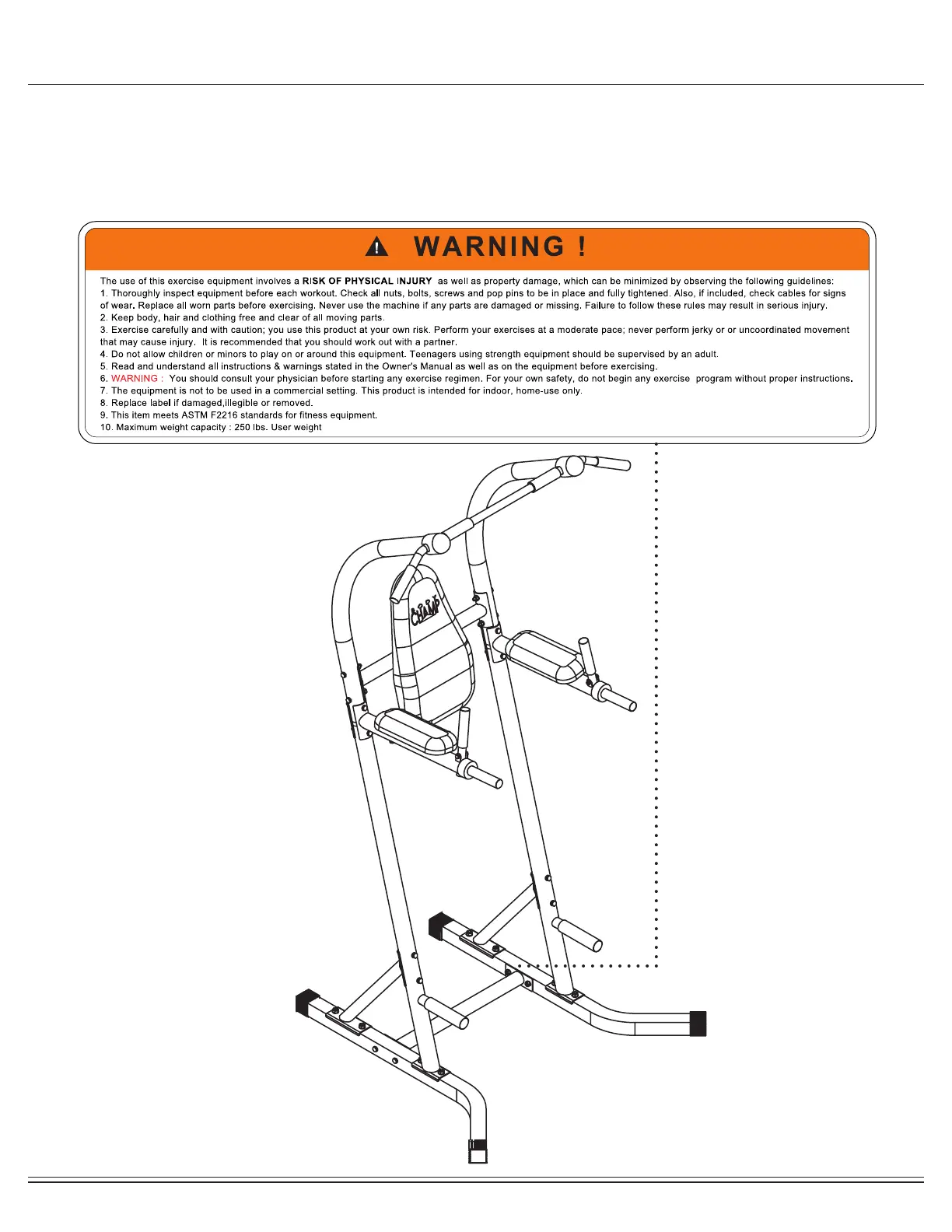 WARNING !

The use of this exercise equipment involves a RISK OF PHYSICAL INJURY as well as property damage, which can be minimized by observing the following guidelines:
1. Thoroughly inspect equipment before each workout. Check all nuts, bolts, screws and pop pins to be in place and fully tightened. Also, if included, check cables for signs of wear. Replace all worn parts before exercising. Never use the machine if any parts are damaged or missing. Failure to follow these rules may result in serious injury.
2. Keep body, hair and clothing free and clear of all moving parts.
3. Exercise carefully and with caution; you use this product at your own risk. Perform your exercises at a moderate pace; never perform jerky or or uncoordinated movement that may cause injury. It is recommended that you should work out with a partner.
4. Do not allow children or minors to play on or around this equipment. Teenagers using strength equipment should be supervised by an adult.
5. Read and understand all instructions & warnings stated in the Owner's Manual as well as on the equipment before exercising.
6. WARNING : You should consult your physician before starting any exercise regimen. For your own safety, do not begin any exercise program without proper instructions.
7. The equipment is not to be used in a commercial setting. This product is intended for indoor, home-use only.
8. Replace label if damaged,illegible or removed.
9. This item meets ASTM F2216 standards for fitness equipment.
10. Maximum weight capacity : 250 lbs. User weight

CHAMP