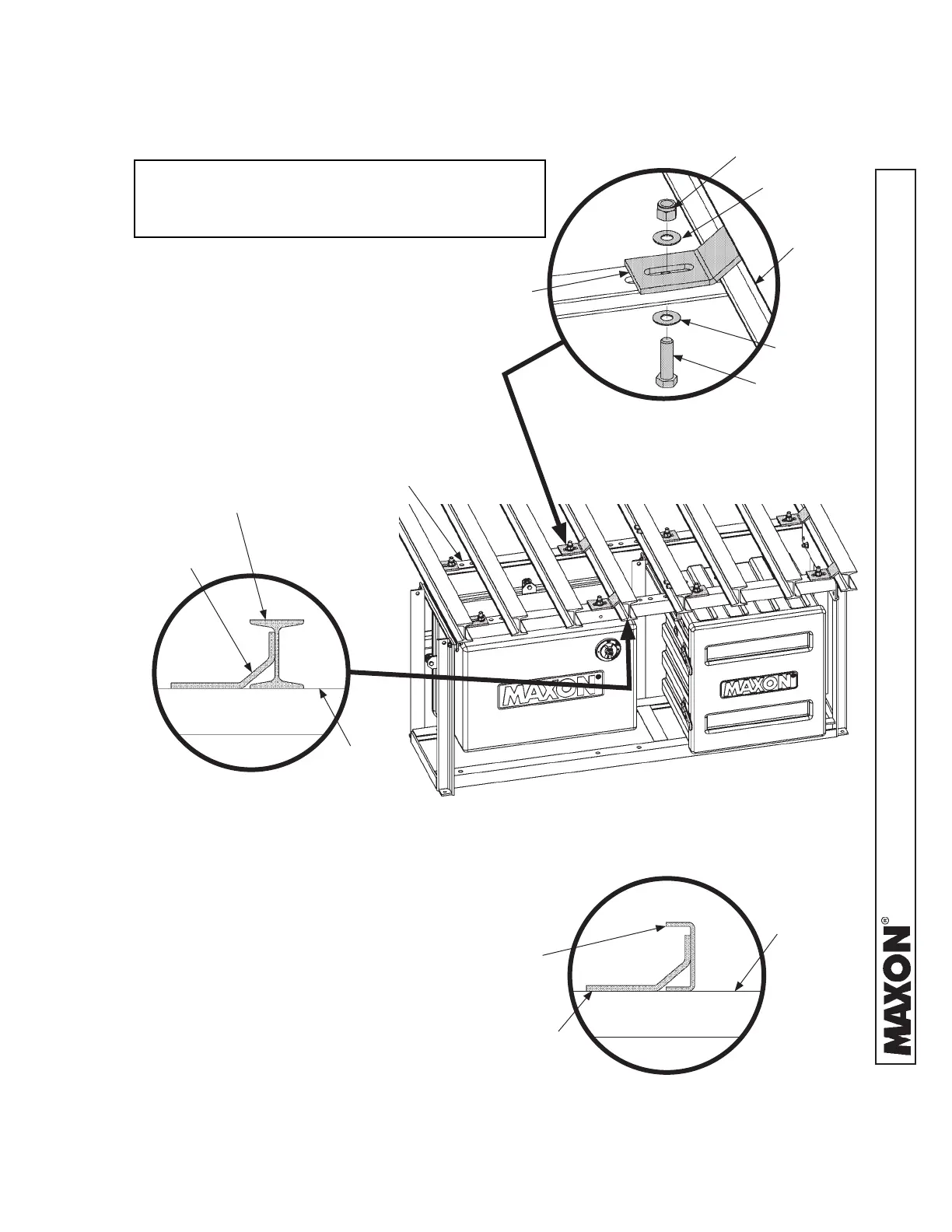 MAXON

MAXON

MAXON®