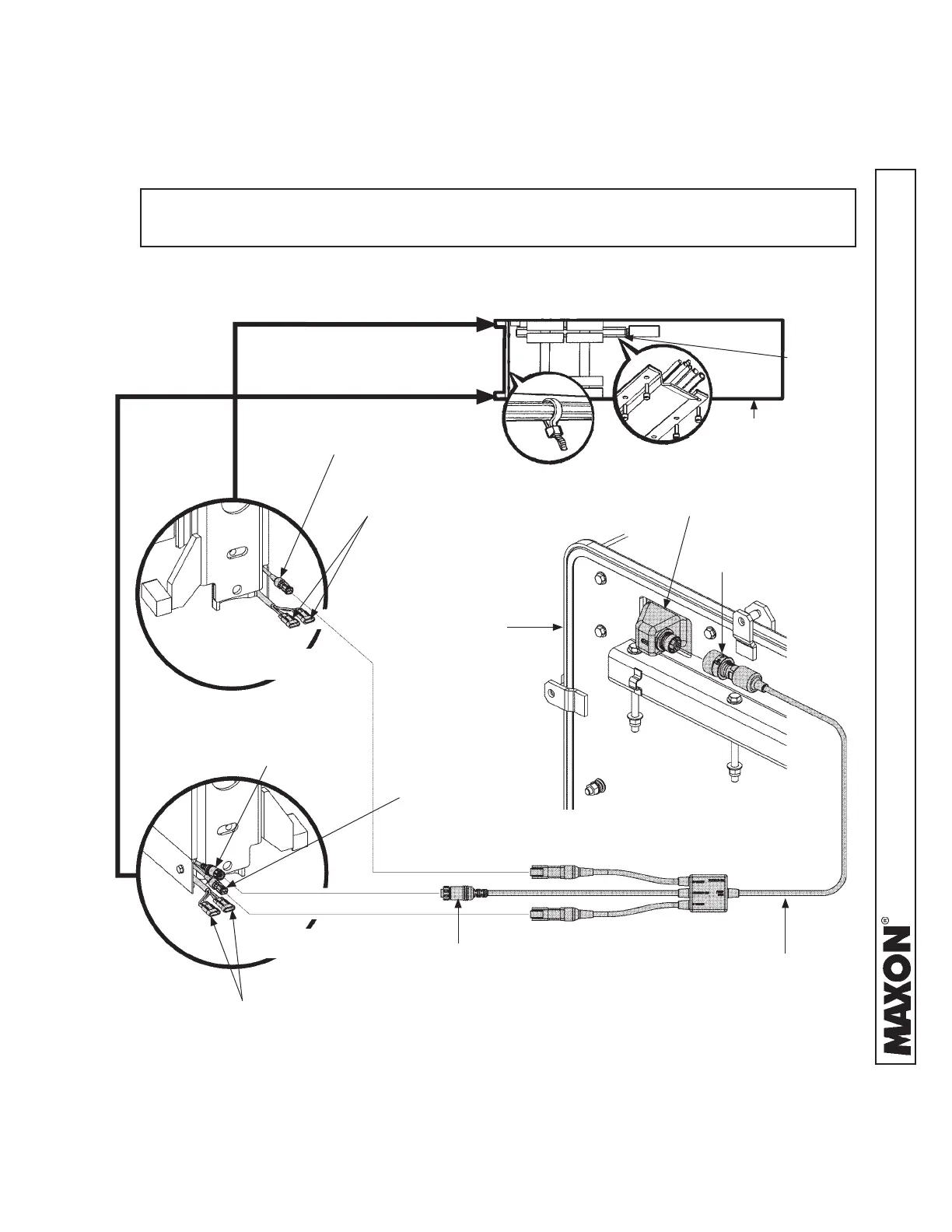 MAXON®