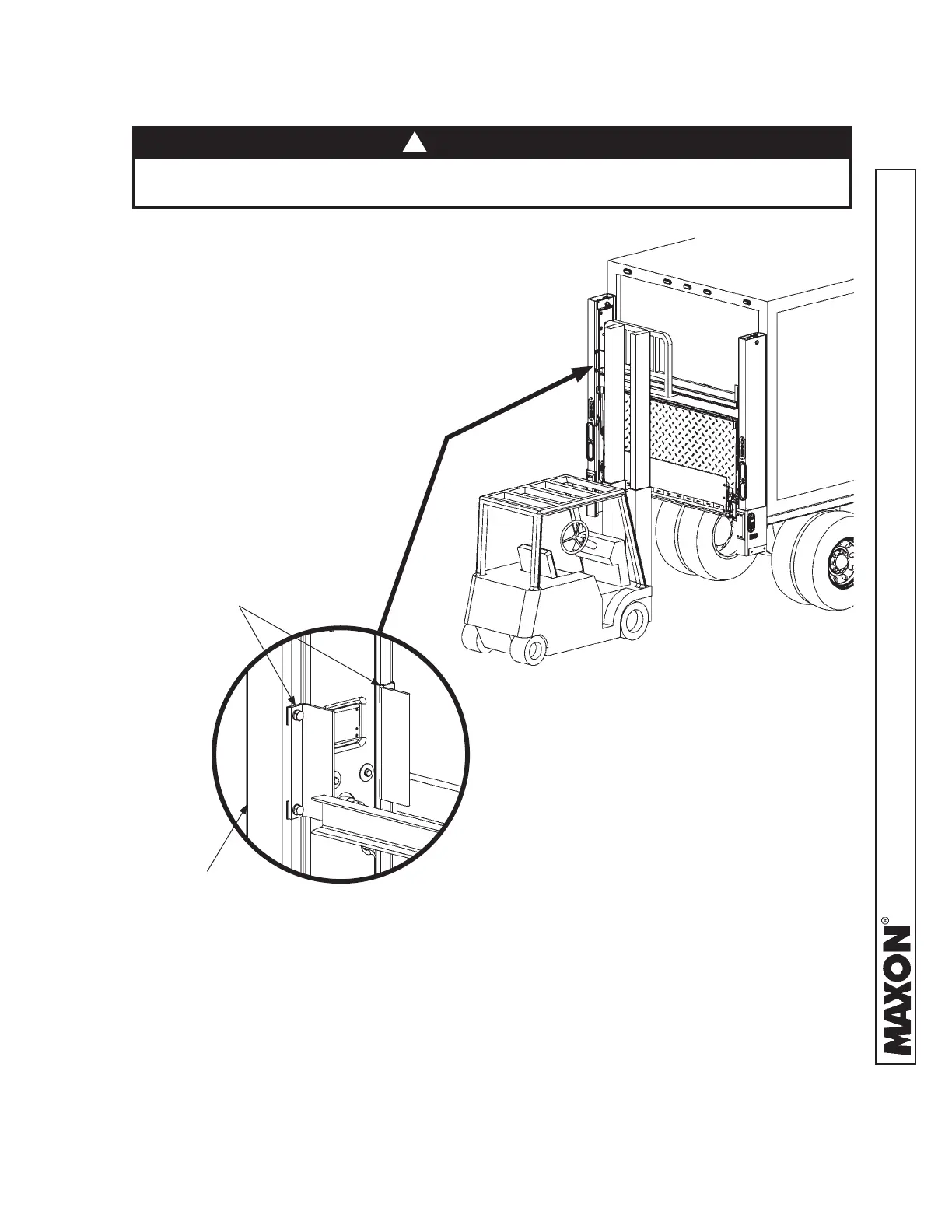 MAXON®