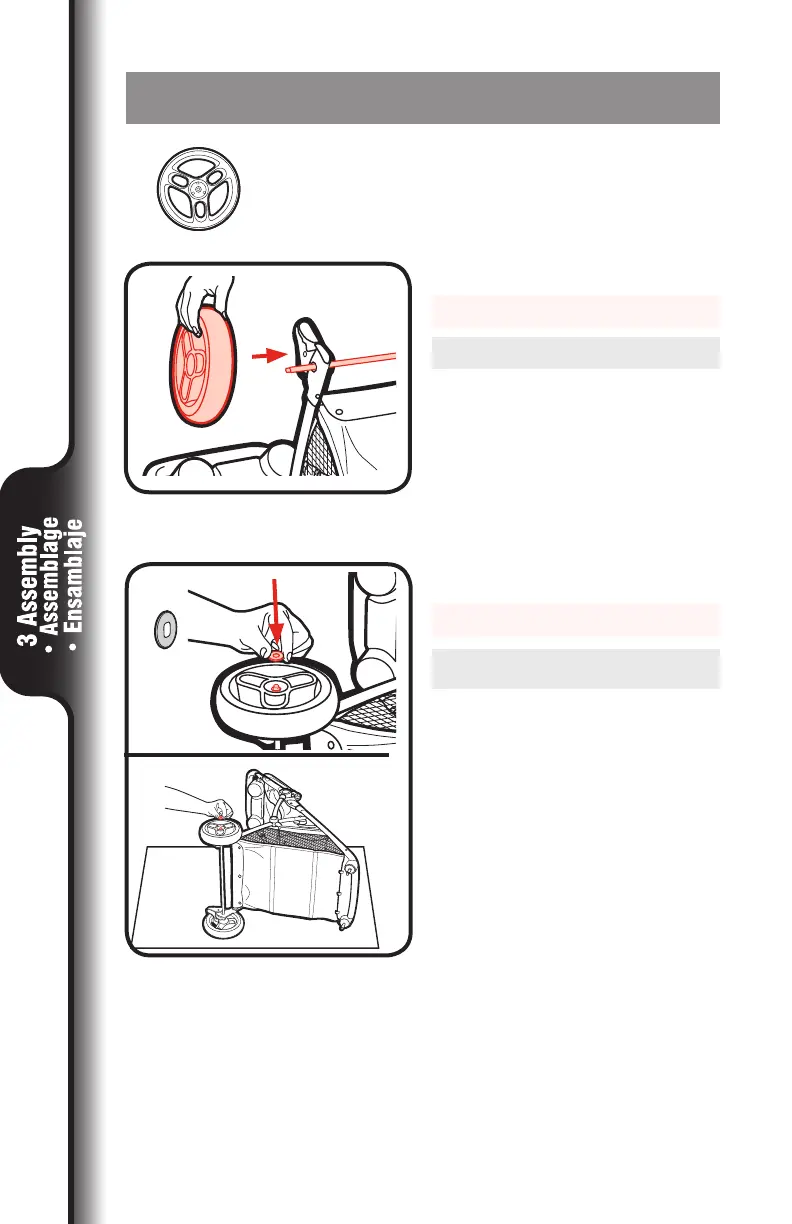 3 Assembly
• Assemblage
• Ensamblaje