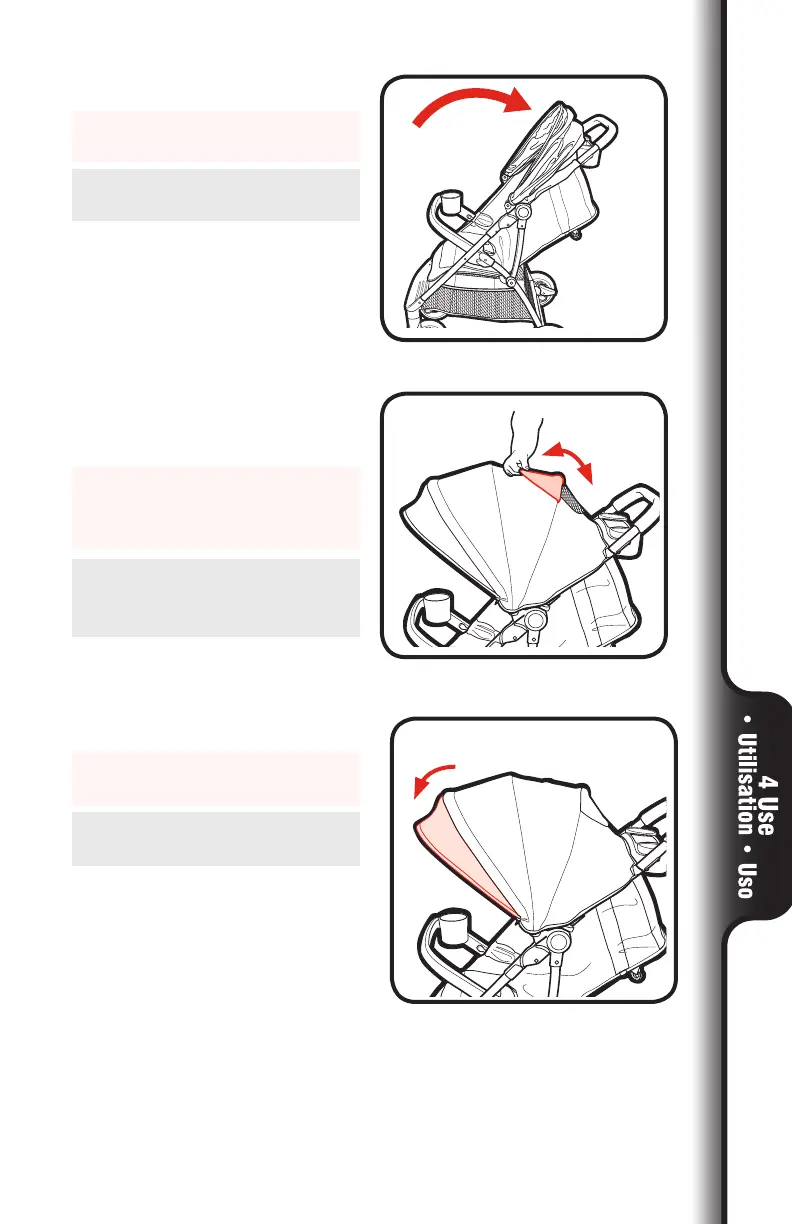 4 Use • Utilisation • Uso