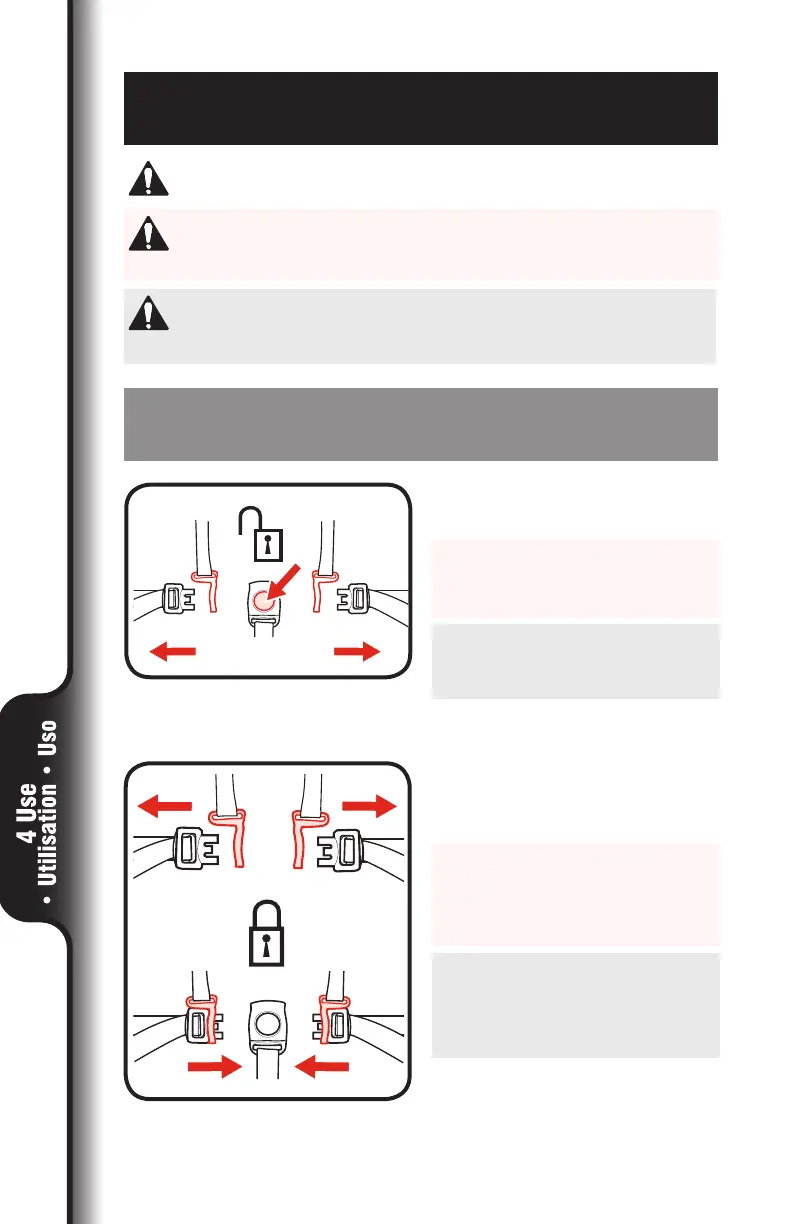 4 Use
• Utilisation • Uso