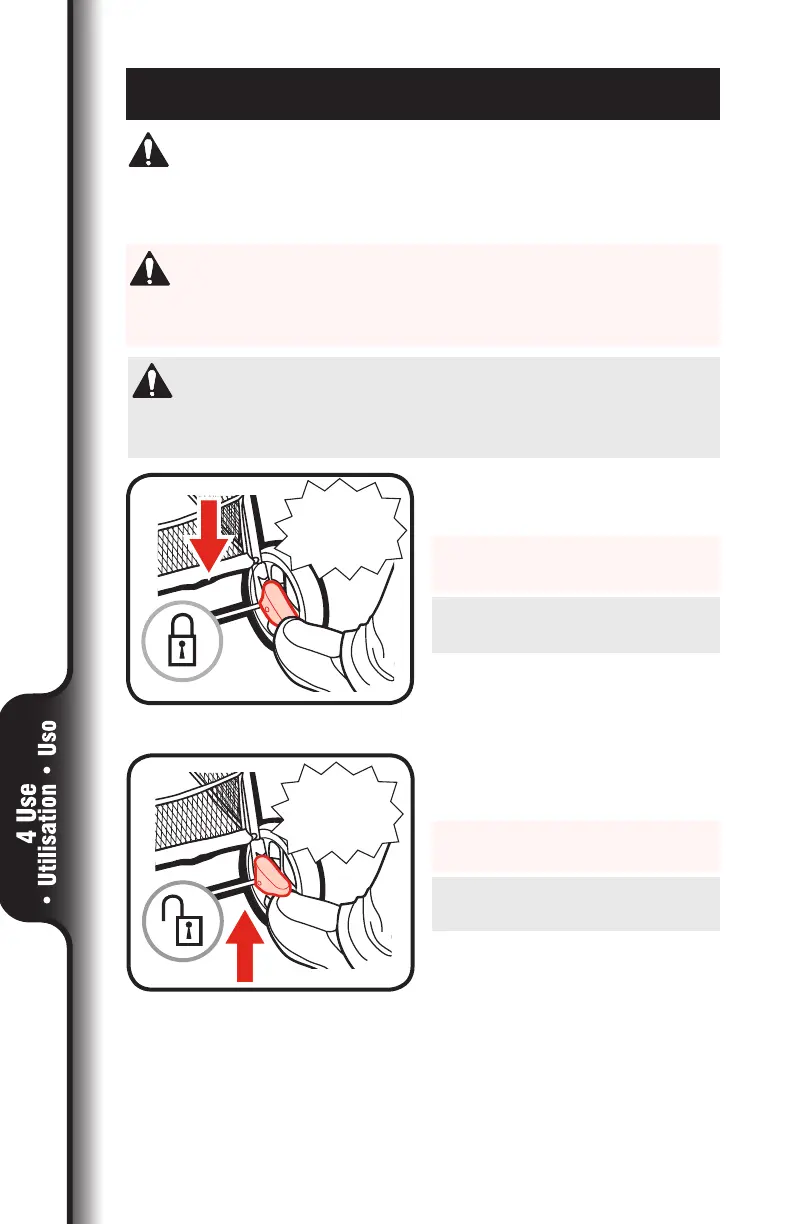 4 Use
• Utilisation • Uso