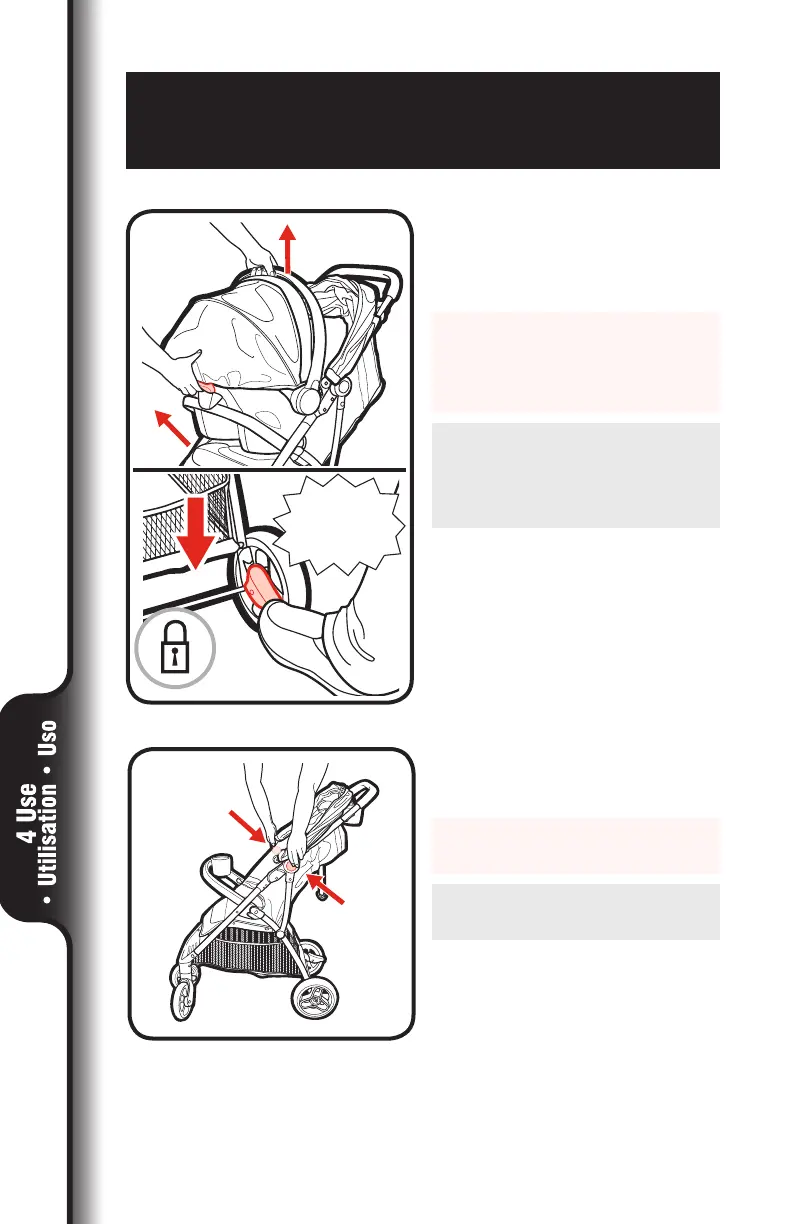 4 Use
• Utilisation • Uso