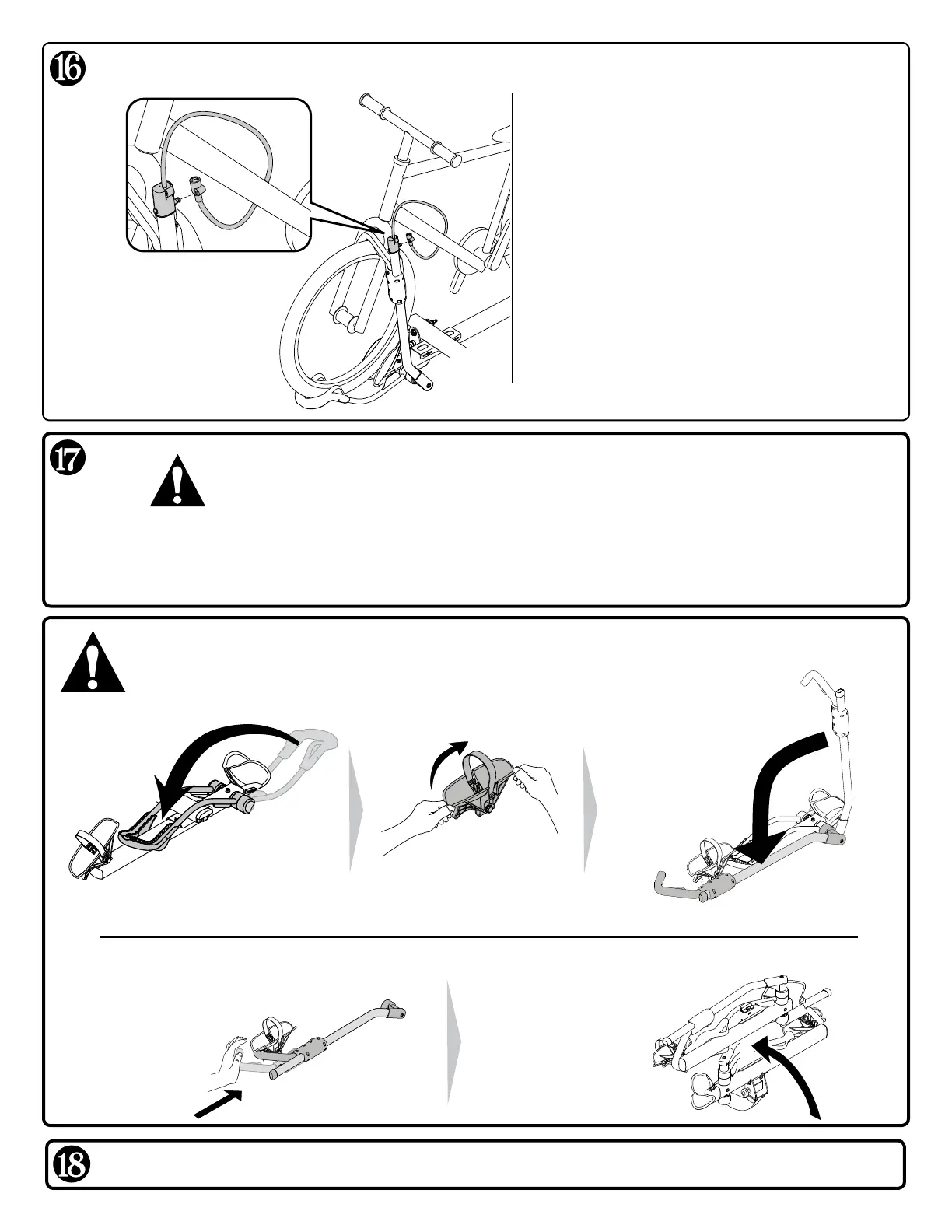 16

17

18