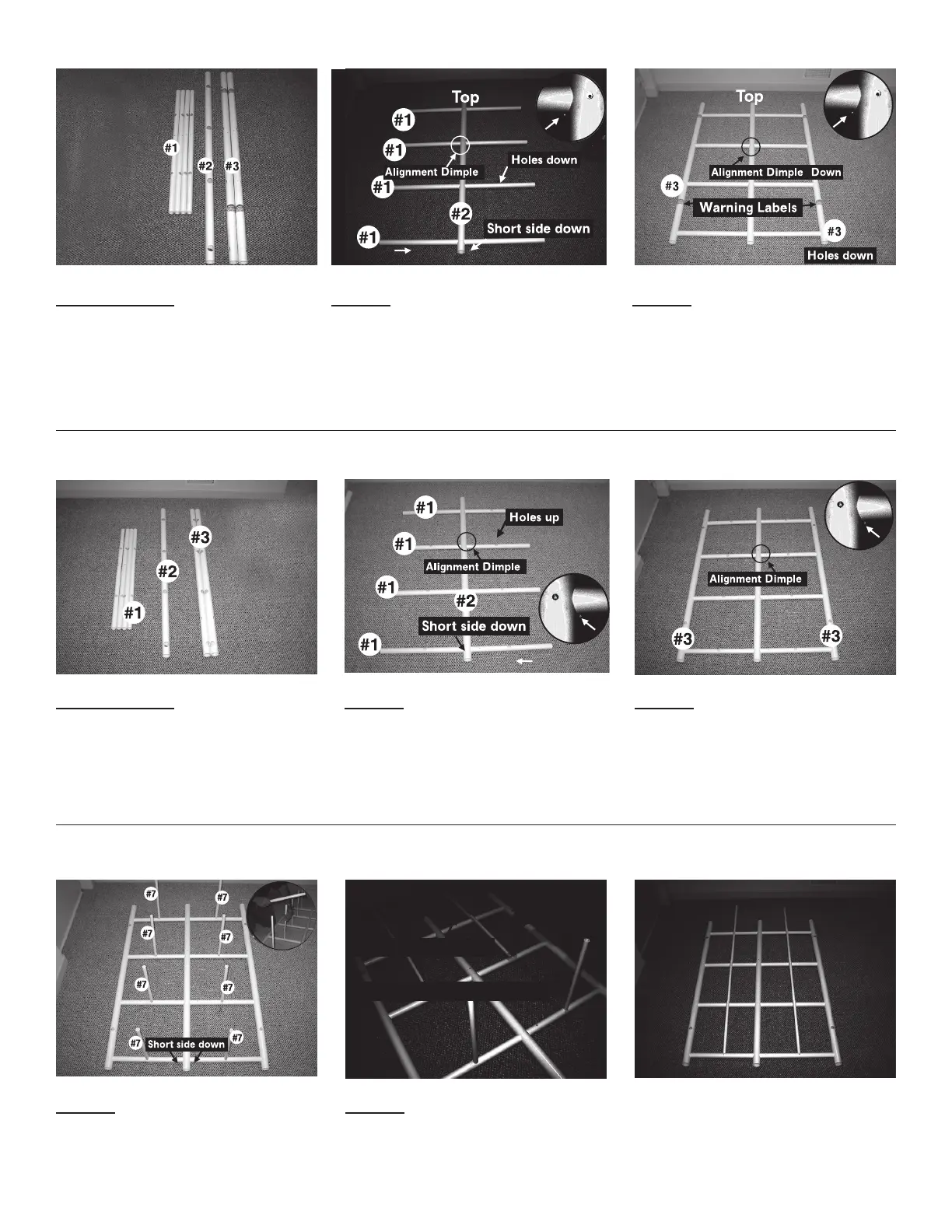 #1 #2 #3

Top
#1
#1
Alignment Dimple
Holes down
#1
#2
Short side down
#1

Top
Alignment Dimple Down
#3
Warning Labels
#3
Holes down

#3
#2
#1

#1
Holes up
#1
Alignment Dimple
#1
#2
Short side down
#1

Alignment Dimple
#3
#3

#7
#7
#7
#7
#7
#7
#7
Short side down
#7