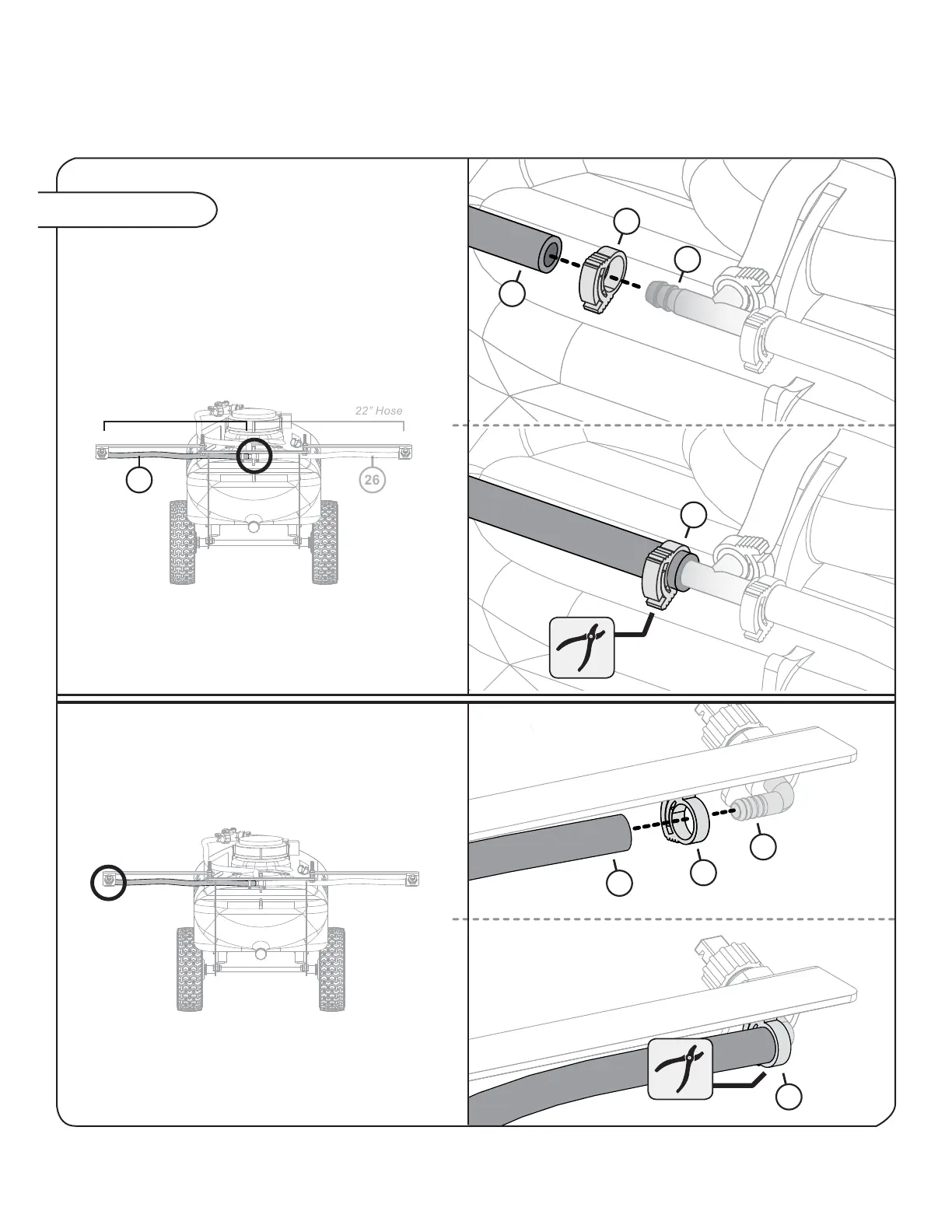 22" Hose

26