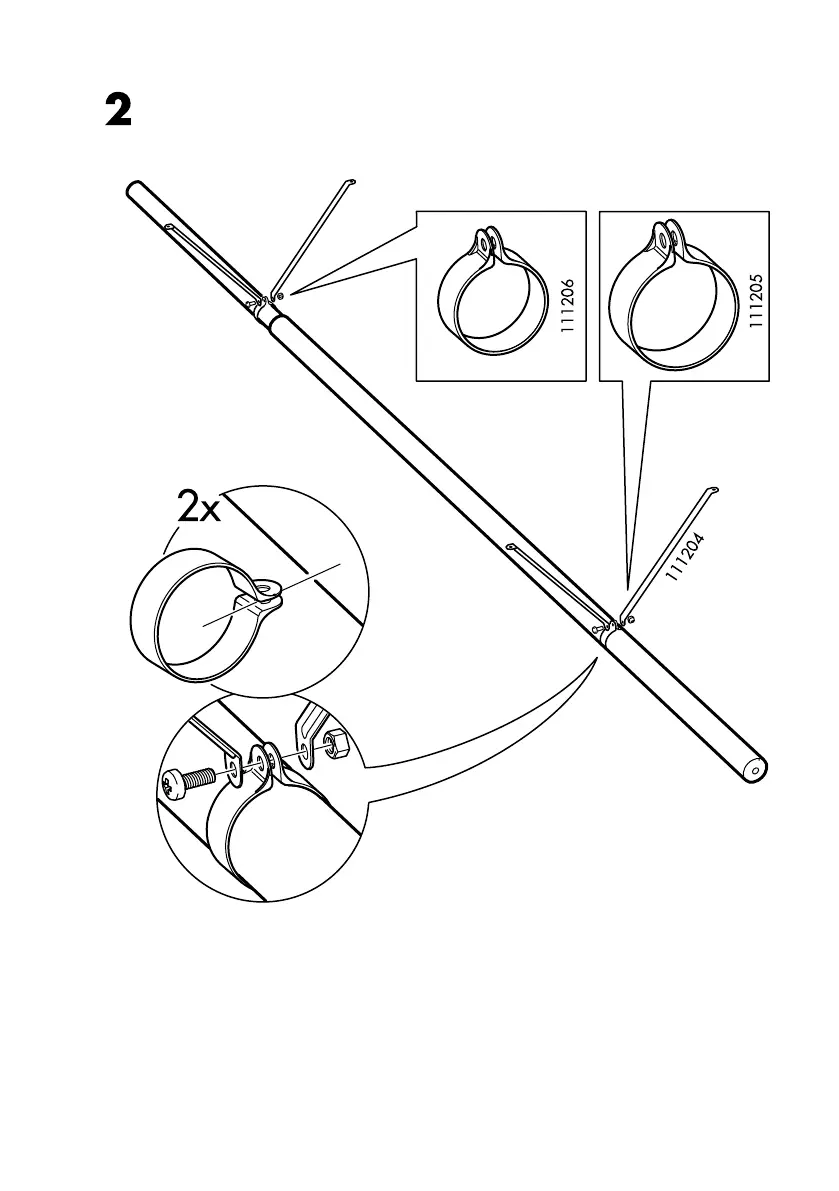 2

111206

111205

2x

111204