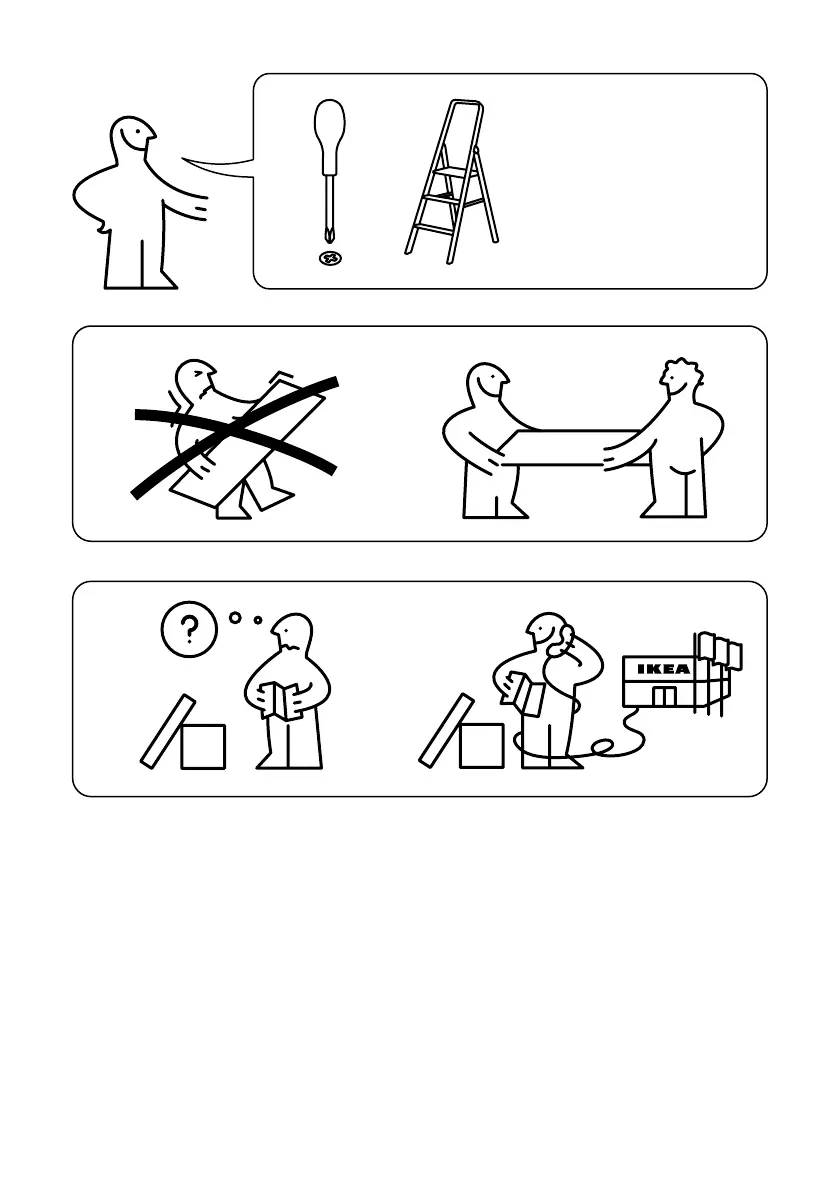 ?

IKEA