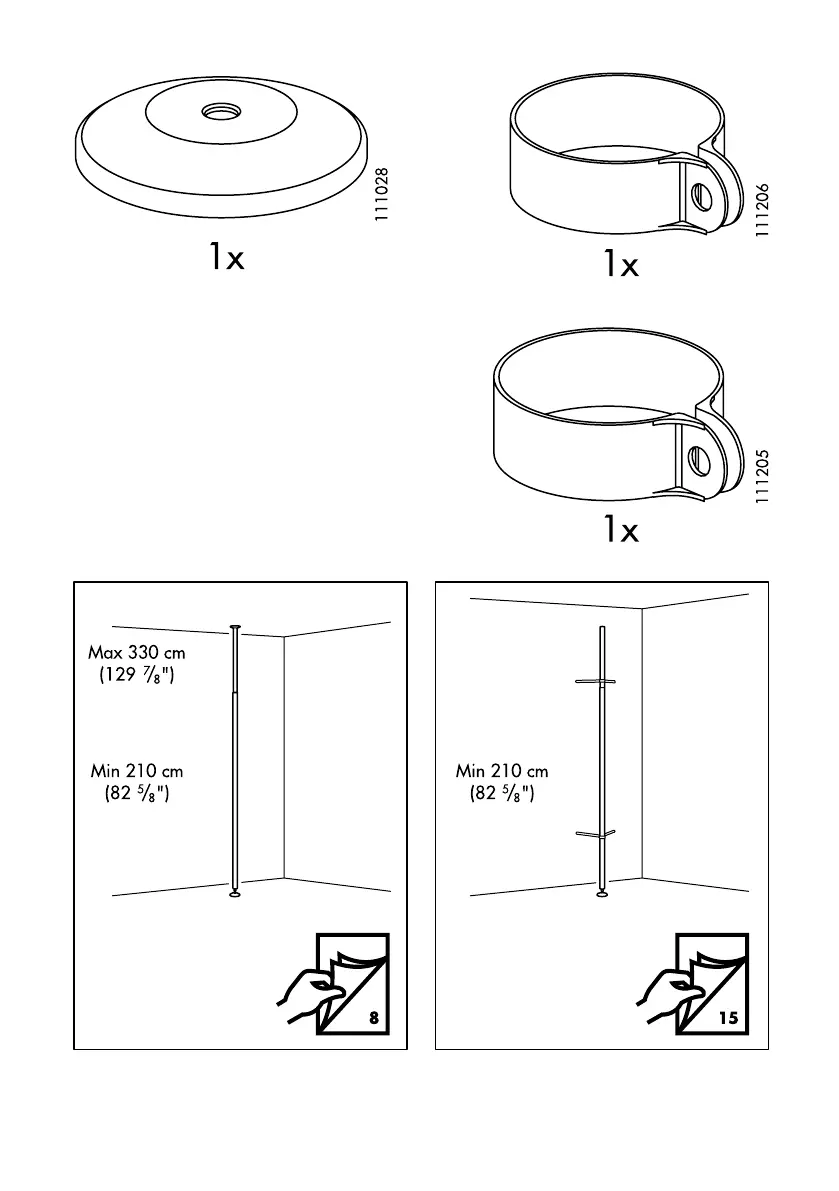 111028

1x

111206

1x

111205

1x

Max 330 cm
(129 $\frac{7}{8}$")

Min 210 cm
(82 $\frac{5}{8}$")

8

Min 210 cm
(82 $\frac{5}{8}$")

15