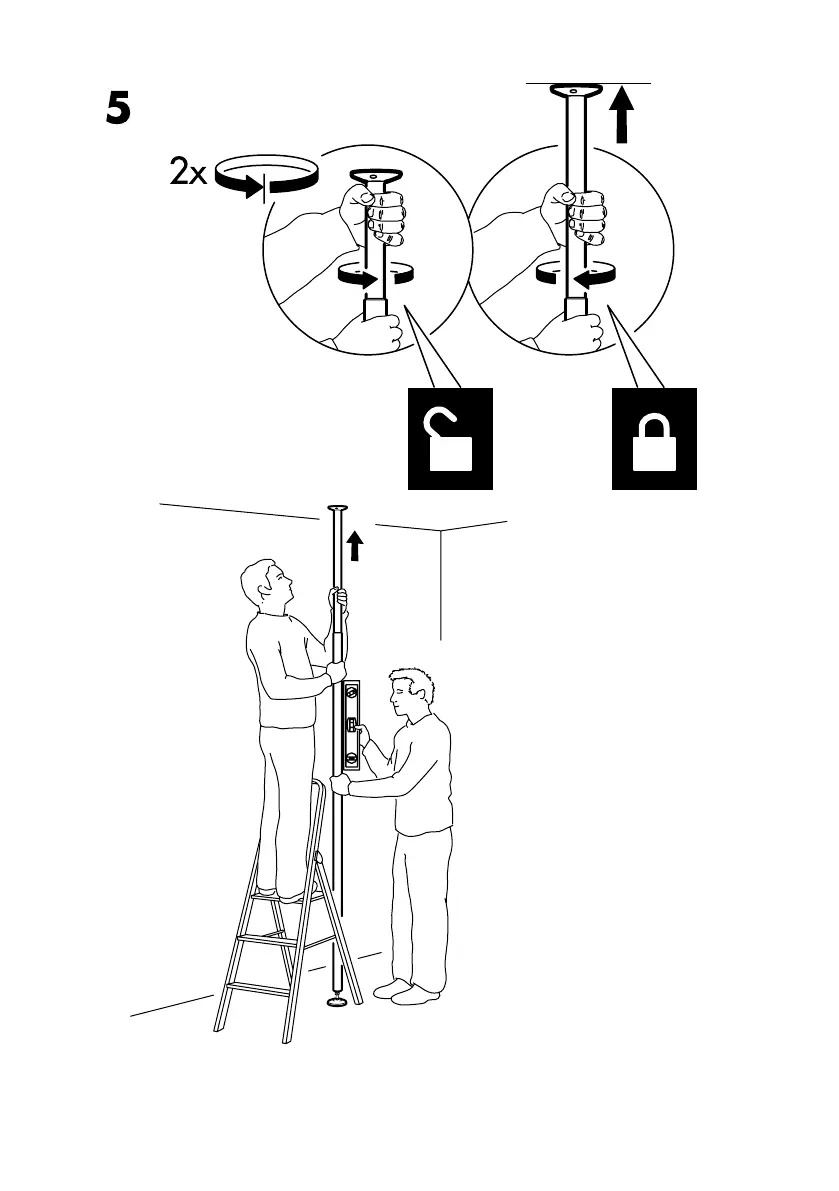 5

2x