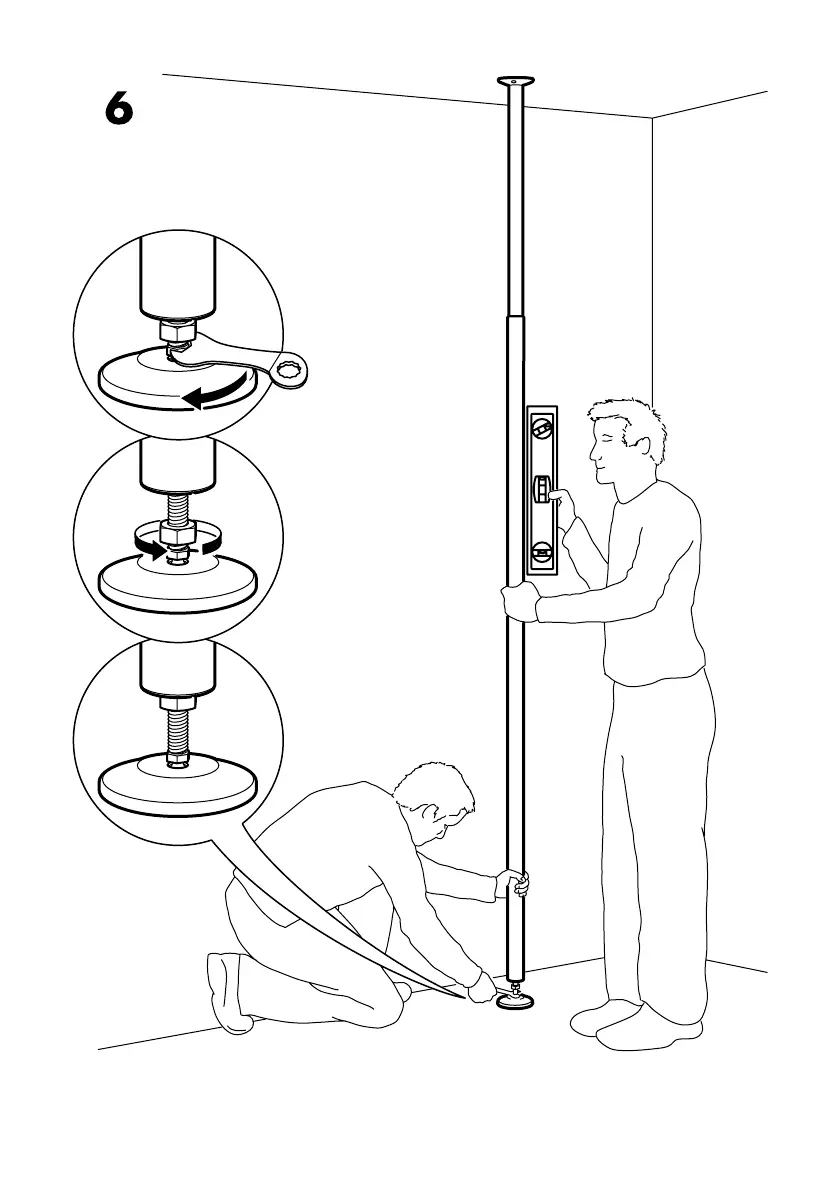 6