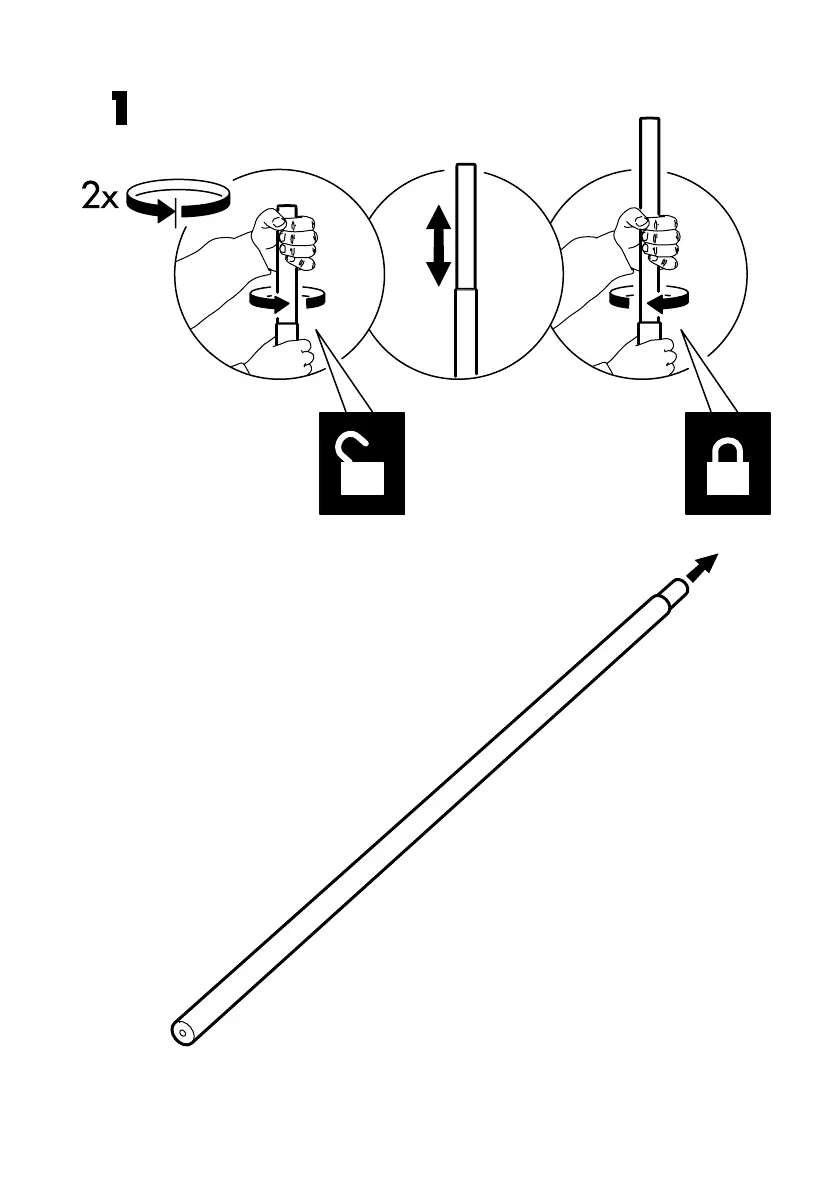 1

2x