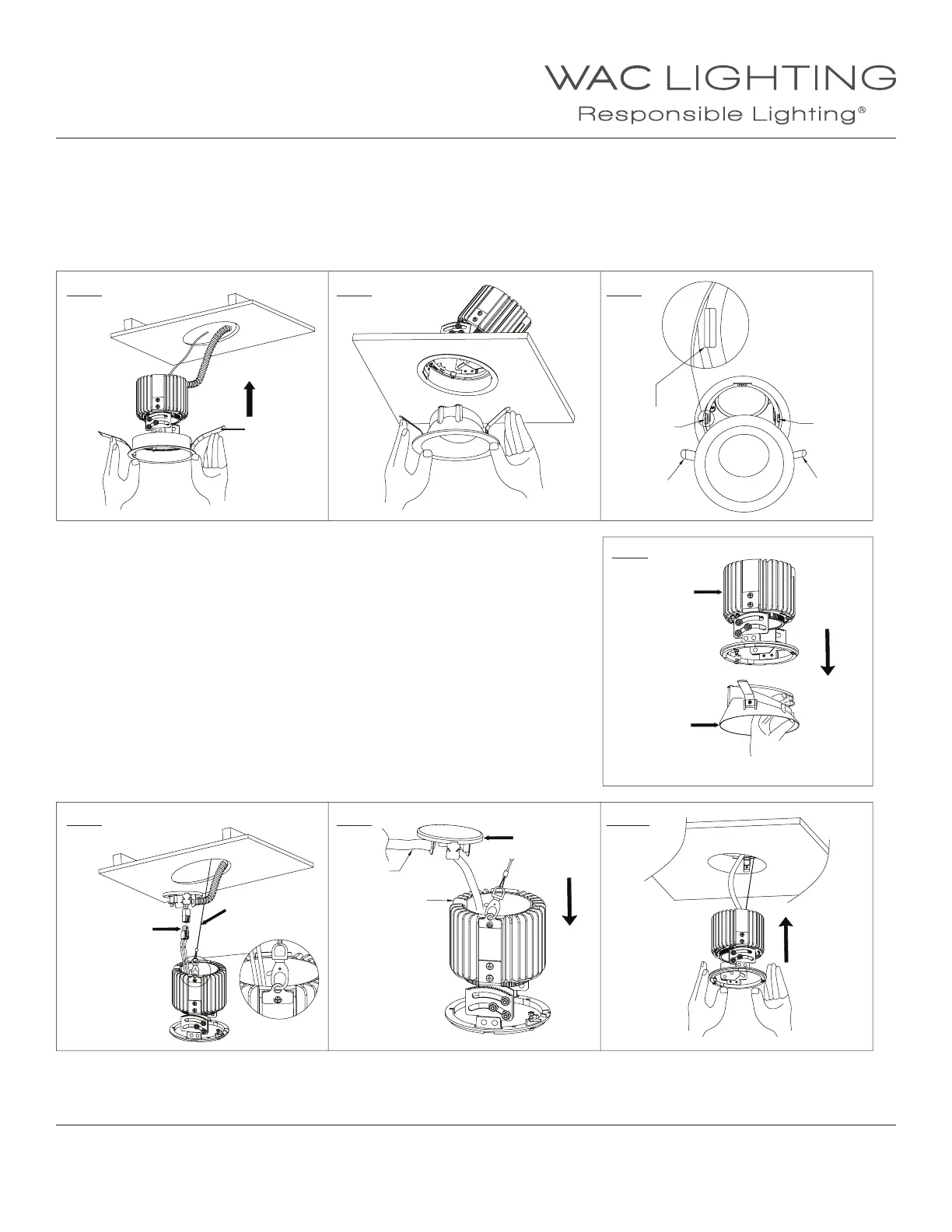 WAC LIGHTING
Responsible Lighting®