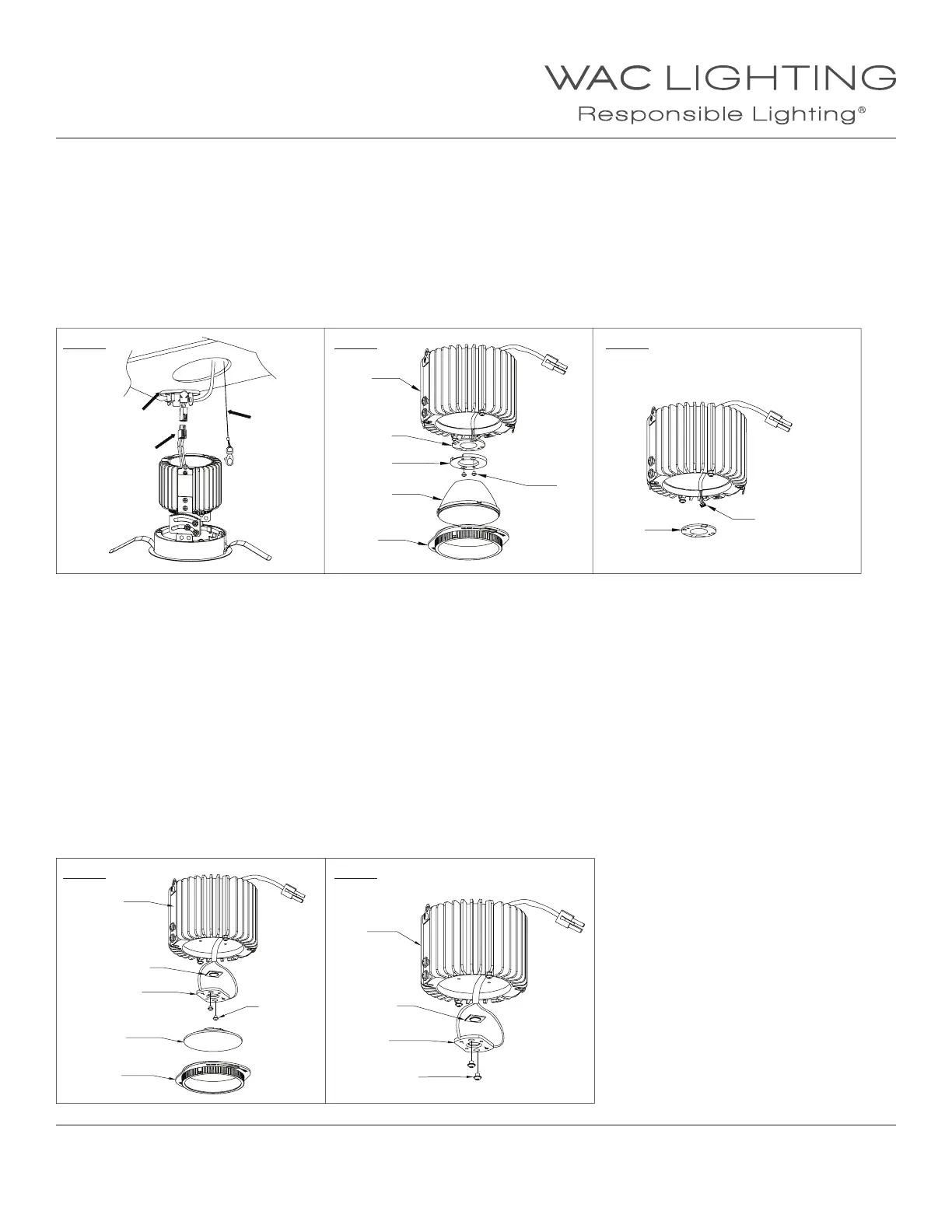 WAC LIGHTING
Responsible Lighting®