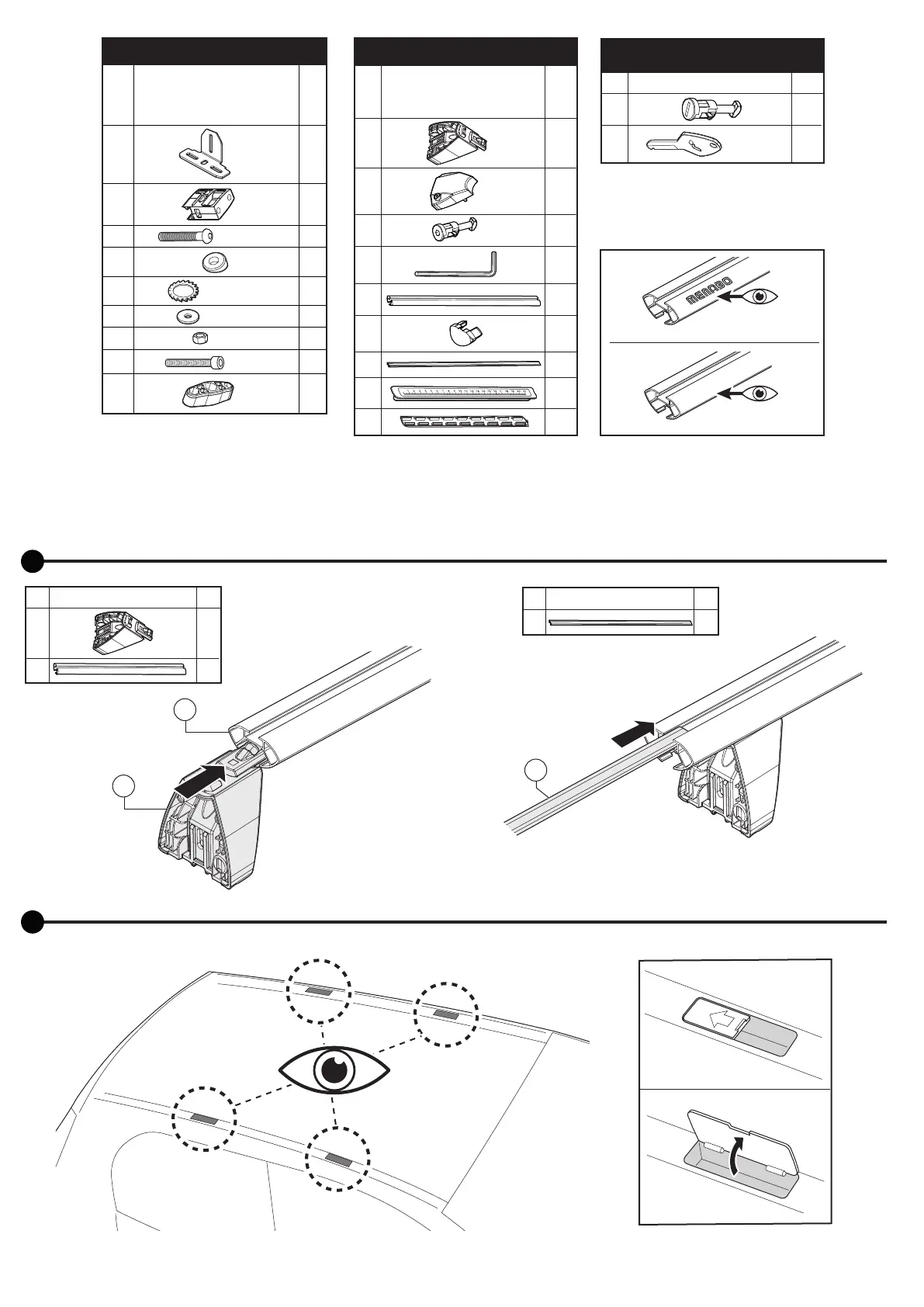 MENABO