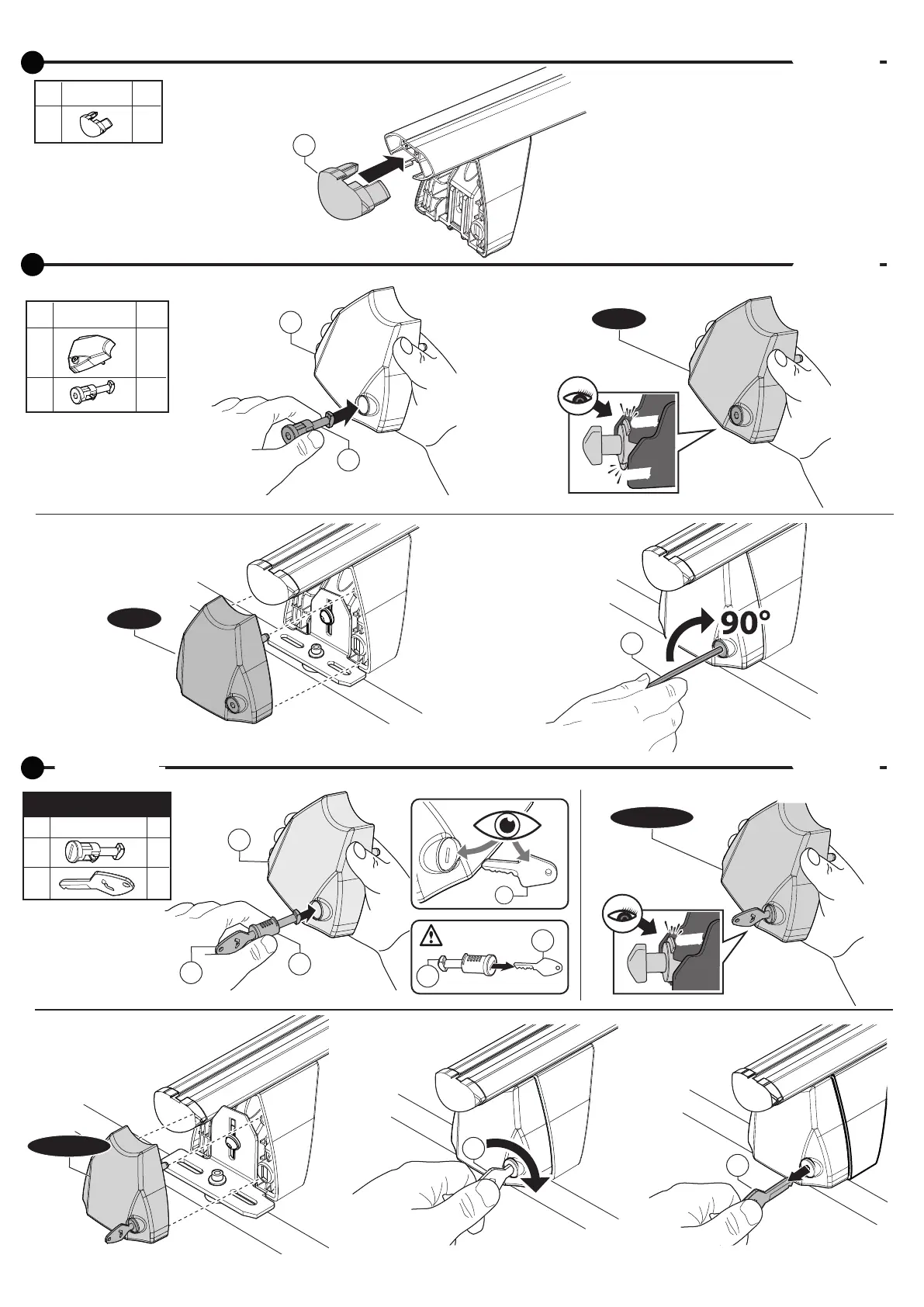 90°